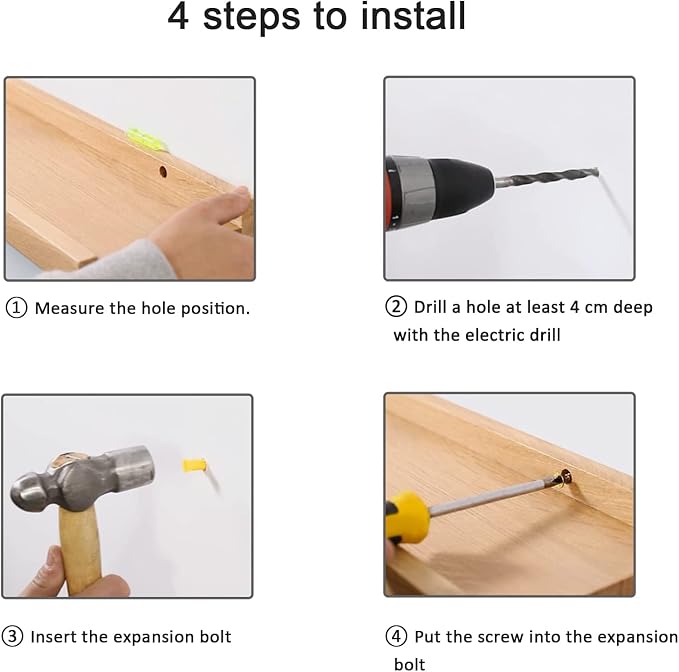 4 steps to install

① Measure the hole position.

② Drill a hole at least 4 cm deep with the electric drill

③ Insert the expansion bolt

④ Put the screw into the expansion bolt