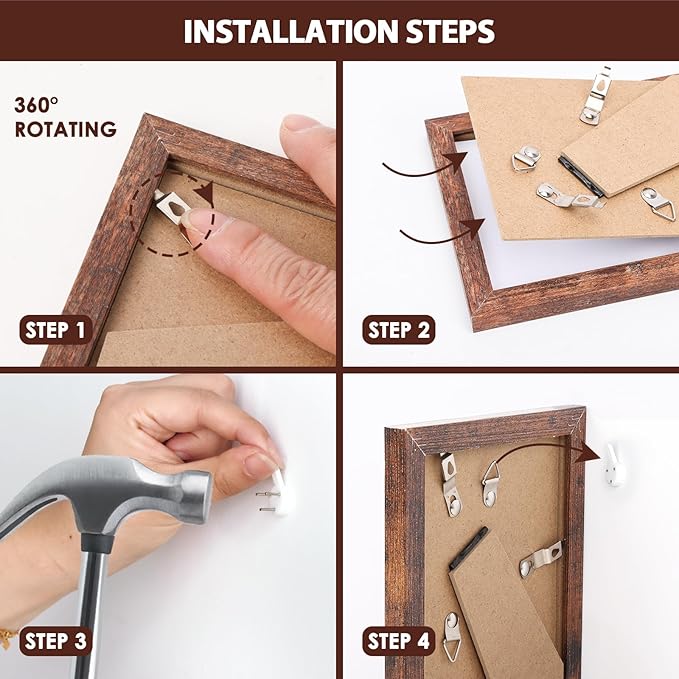 INSTALLATION STEPS

360°
ROTATING

STEP 1

STEP 2

STEP 3

STEP 4