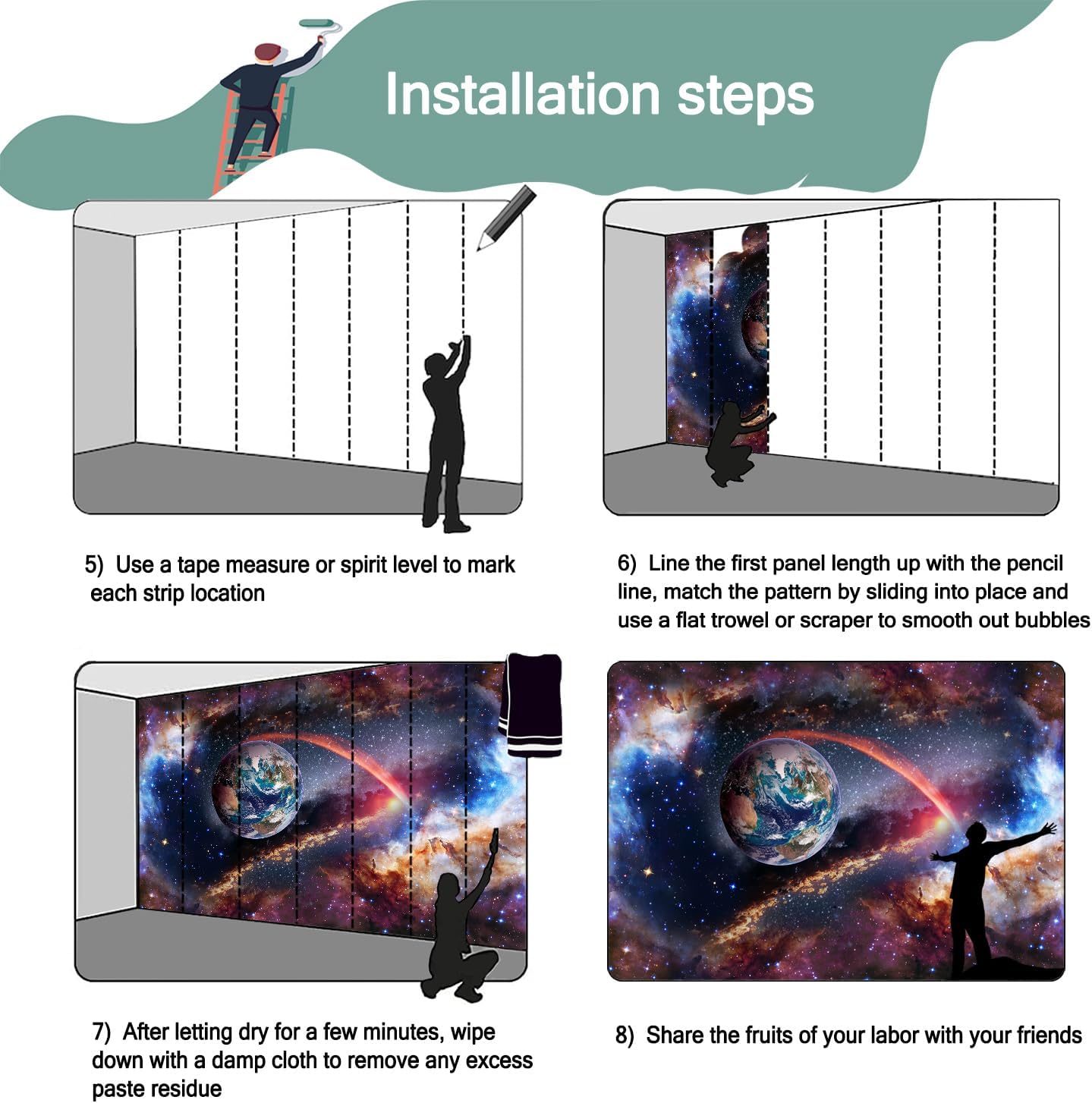 Installation steps

5) Use a tape measure or spirit level to mark each strip location

6) Line the first panel length up with the pencil line, match the pattern by sliding into place and use a flat trowel or scraper to smooth out bubbles

7) After letting dry for a few minutes, wipe down with a damp cloth to remove any excess paste residue

8) Share the fruits of your labor with your friends