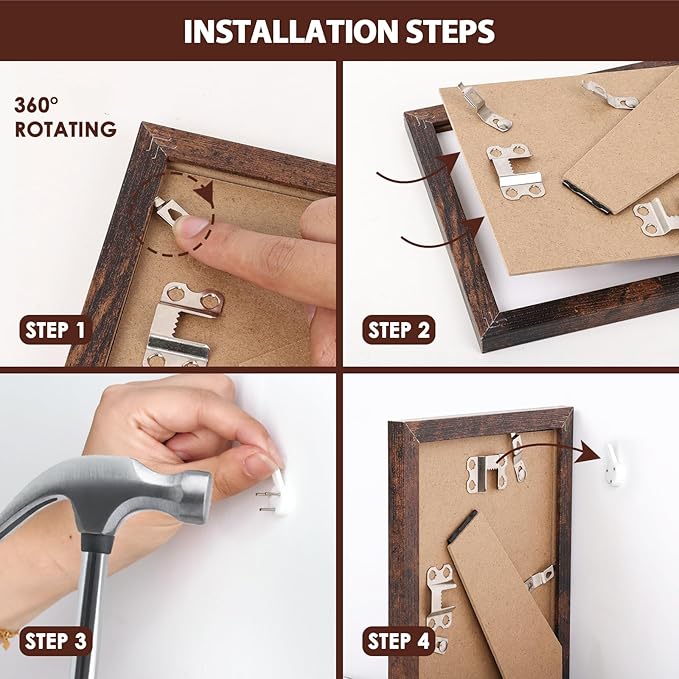 INSTALLATION STEPS

360°
ROTATING

STEP 1

STEP 2

STEP 3

STEP 4