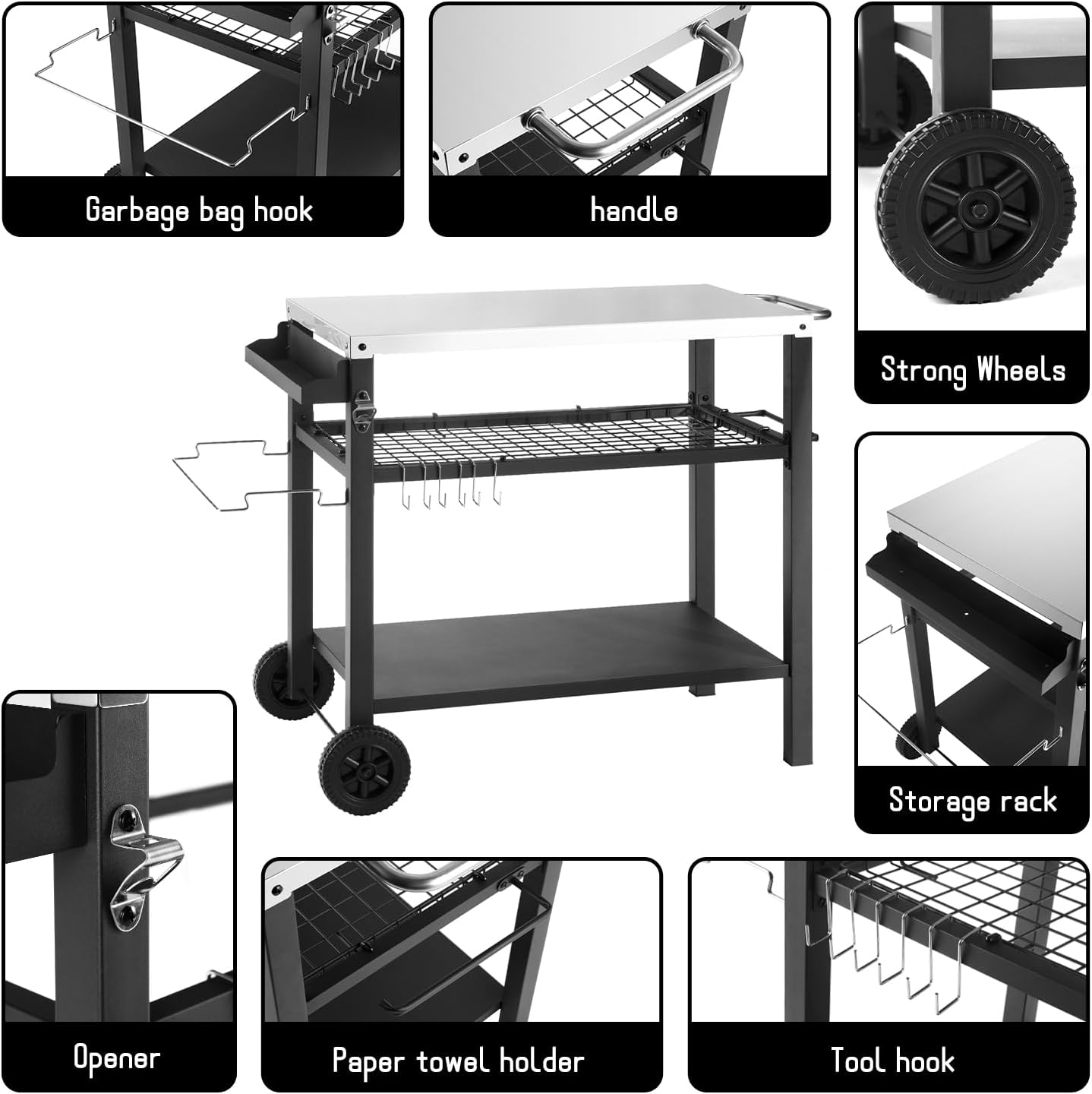 Garbage bag hook

handle

Strong Wheels

Storage rack

Opener

Paper towel holder

Tool hook