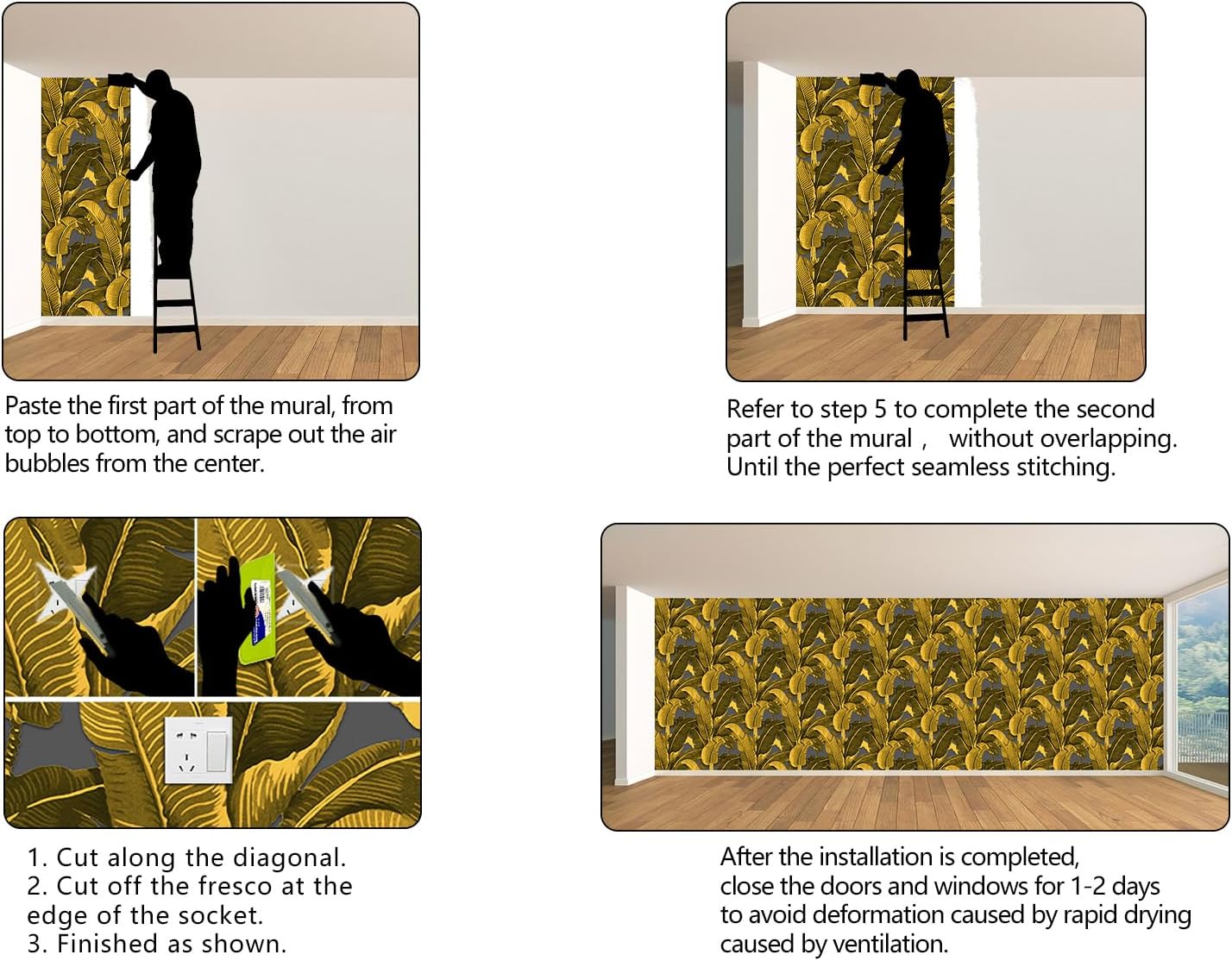 Paste the first part of the mural, from top to bottom, and scrape out the air bubbles from the center.

Refer to step 5 to complete the second part of the mural， without overlapping. Until the perfect seamless stitching.

1. Cut along the diagonal.
2. Cut off the fresco at the edge of the socket.
3. Finished as shown.

After the installation is completed, close the doors and windows for 1-2 days to avoid deformation caused by rapid drying caused by ventilation.