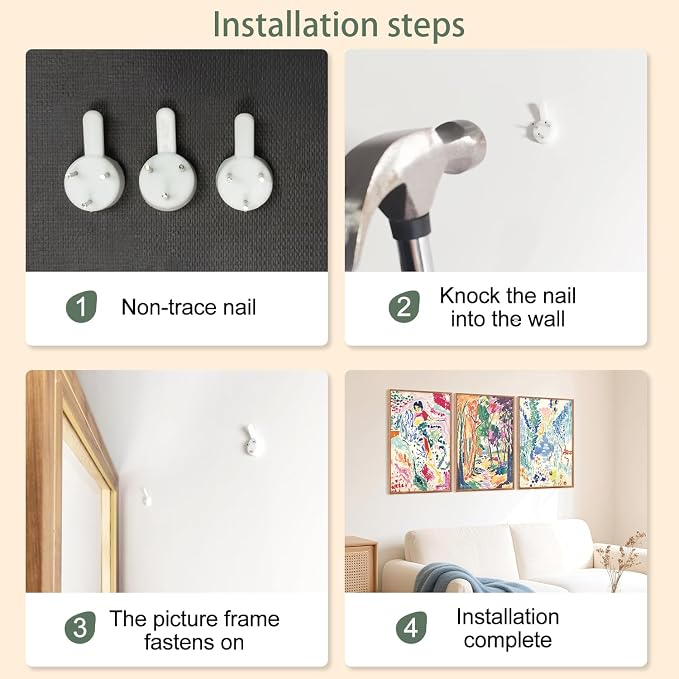 Installation steps

1 Non-trace nail

2 Knock the nail into the wall

3 The picture frame fastens on

4 Installation complete