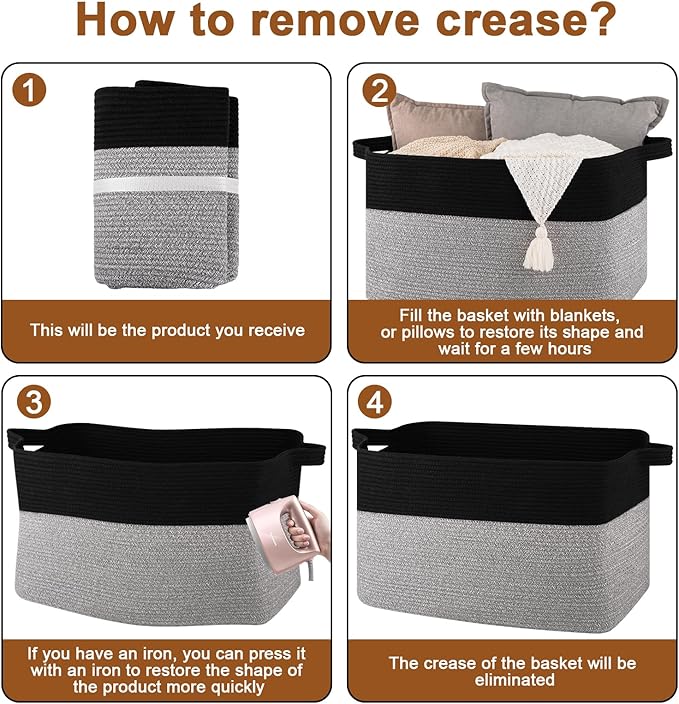 How to remove crease?

1

This will be the product you receive

2

Fill the basket with blankets, or pillows to restore its shape and wait for a few hours

3

If you have an iron, you can press it with an iron to restore the shape of the product more quickly

4

The crease of the basket will be eliminated