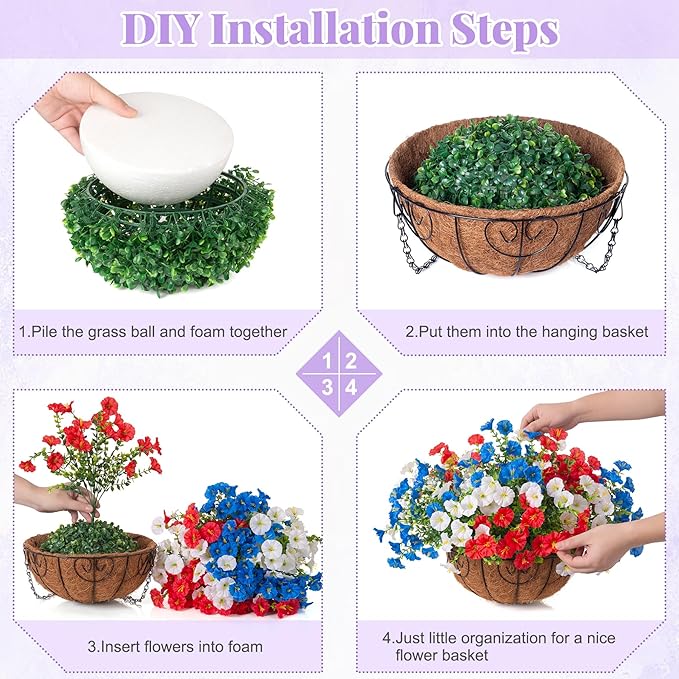 DIY Installation Steps

1.Pile the grass ball and foam together

2.Put them into the hanging basket

1 2
3 4

3.Insert flowers into foam

4.Just little organization for a nice flower basket