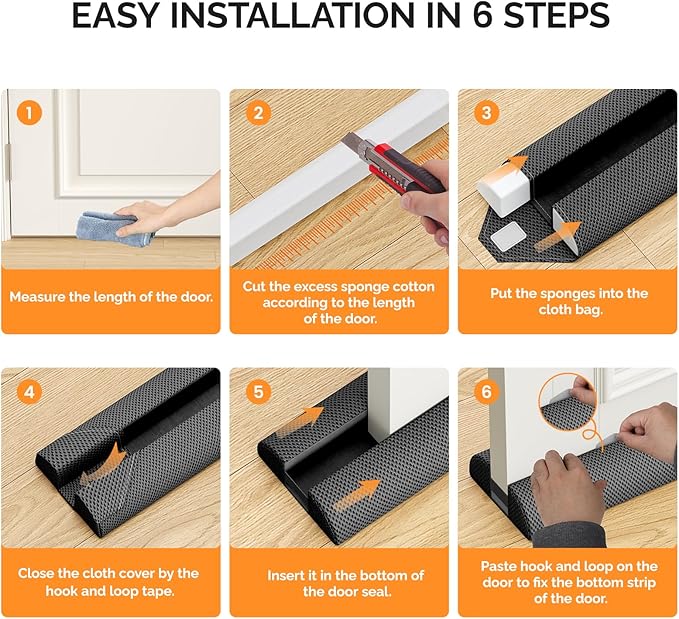 EASY INSTALLATION IN 6 STEPS

1

Measure the length of the door.

2

Cut the excess sponge cotton according to the length of the door.

3

Put the sponges into the cloth bag.

4

Close the cloth cover by the hook and loop tape.

5

Insert it in the bottom of the door seal.

6

Paste hook and loop on the door to fix the bottom strip of the door.