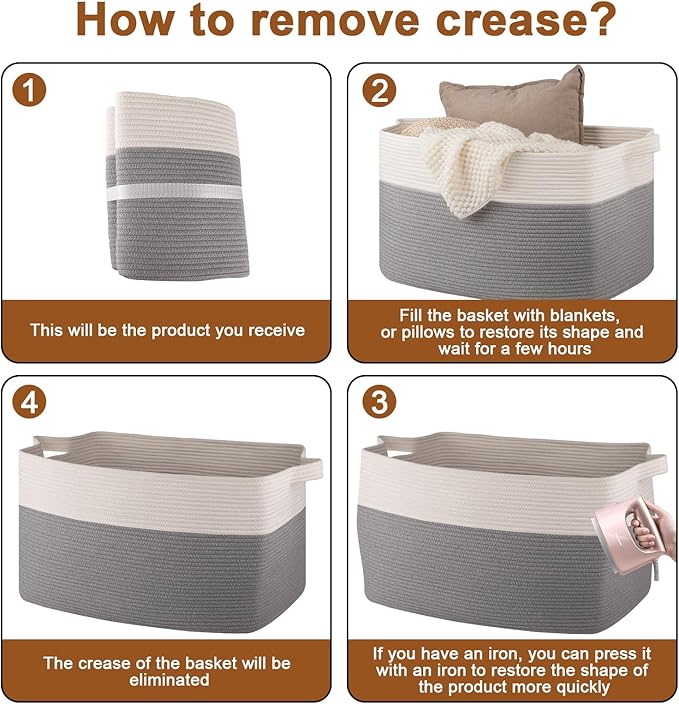 How to remove crease?

1

This will be the product you receive

2

Fill the basket with blankets, or pillows to restore its shape and wait for a few hours

4

The crease of the basket will be eliminated

3

If you have an iron, you can press it with an iron to restore the shape of the product more quickly