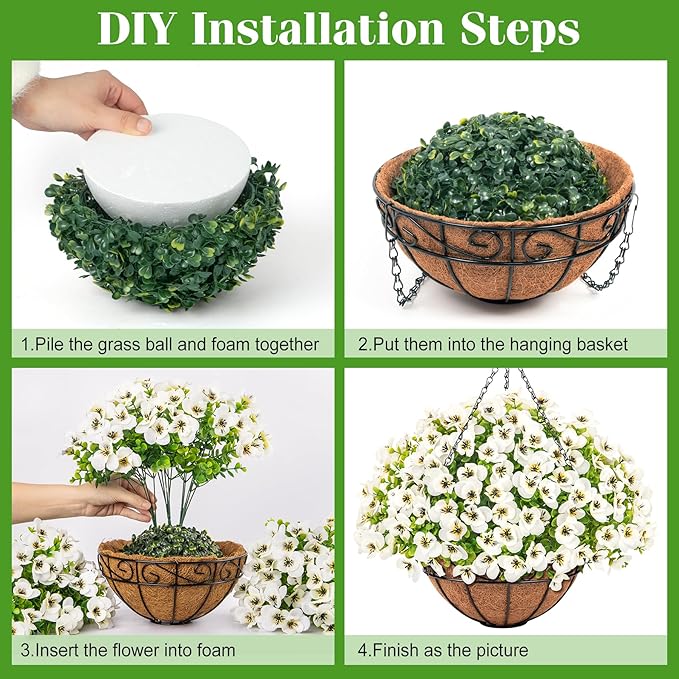 DIY Installation Steps

1.Pile the grass ball and foam together

2.Put them into the hanging basket

3.Insert the flower into foam

4.Finish as the picture