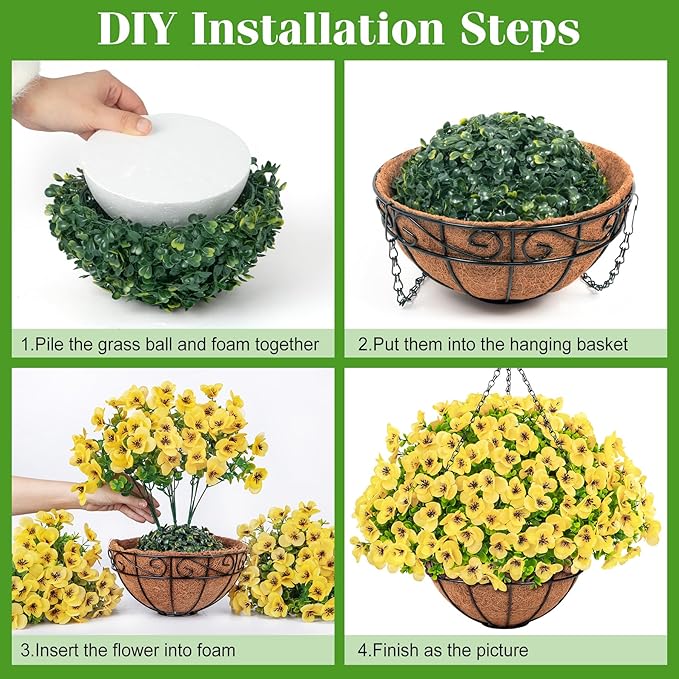 DIY Installation Steps

1.Pile the grass ball and foam together

2.Put them into the hanging basket

3.Insert the flower into foam

4.Finish as the picture