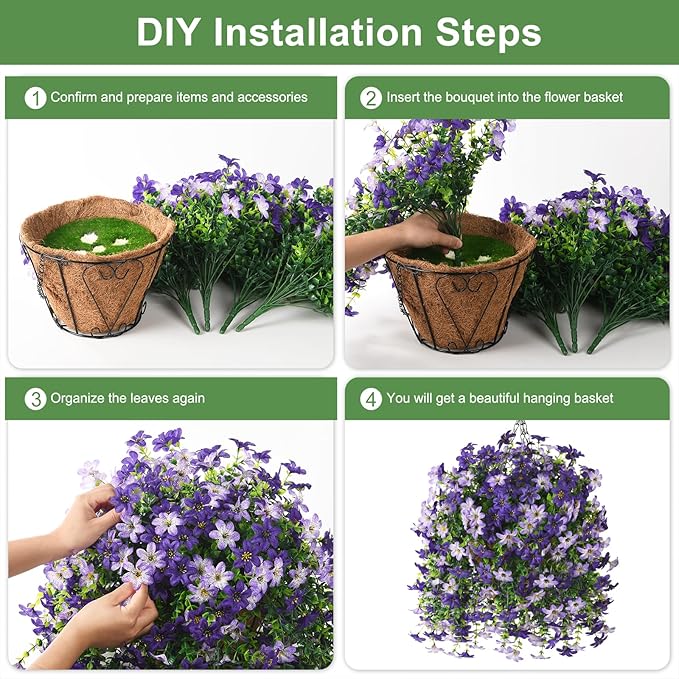 DIY Installation Steps

1 Confirm and prepare items and accessories

2 Insert the bouquet into the flower basket

3 Organize the leaves again

4 You will get a beautiful hanging basket