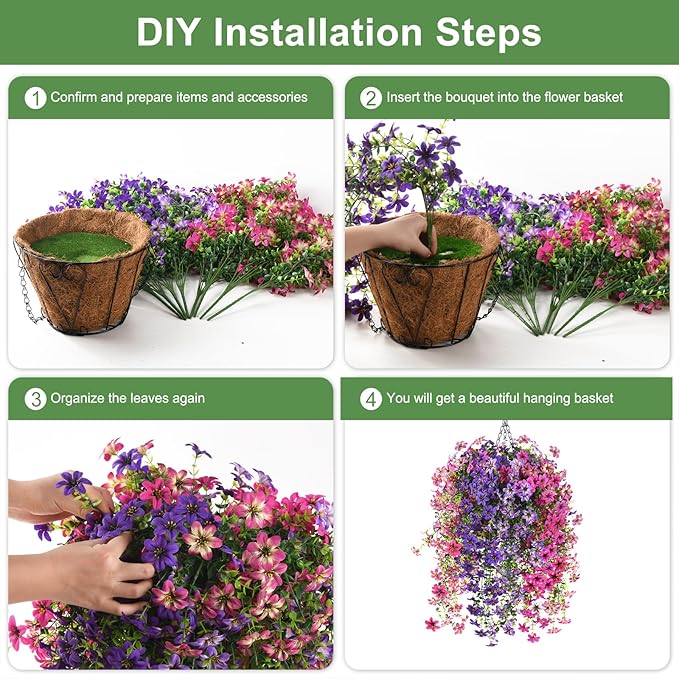 DIY Installation Steps

1 Confirm and prepare items and accessories

2 Insert the bouquet into the flower basket

3 Organize the leaves again

4 You will get a beautiful hanging basket