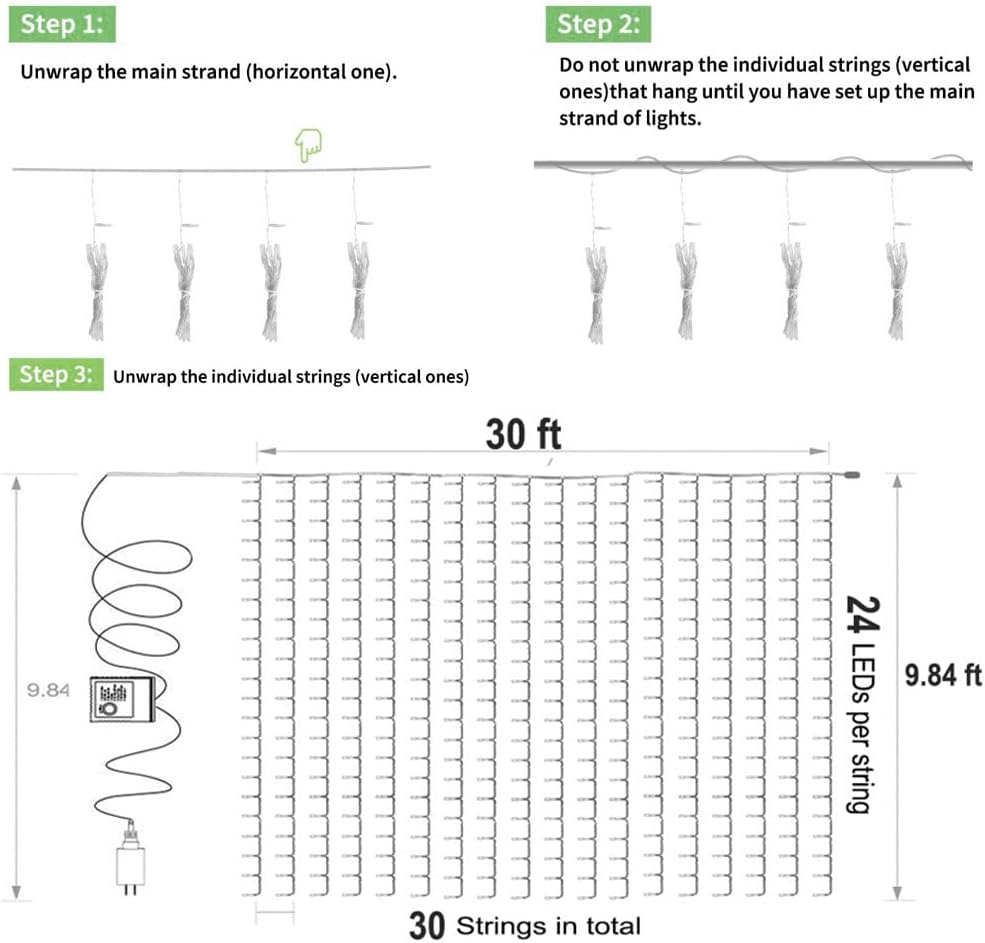 Step 1:

Unwrap the main strand (horizontal one).

Step 2:

Do not unwrap the individual strings (vertical ones)that hang until you have set up the main strand of lights.

Step 3: Unwrap the individual strings (vertical ones)

30 ft

9.84

24 LEDs per string

9.84 ft

30 Strings in total