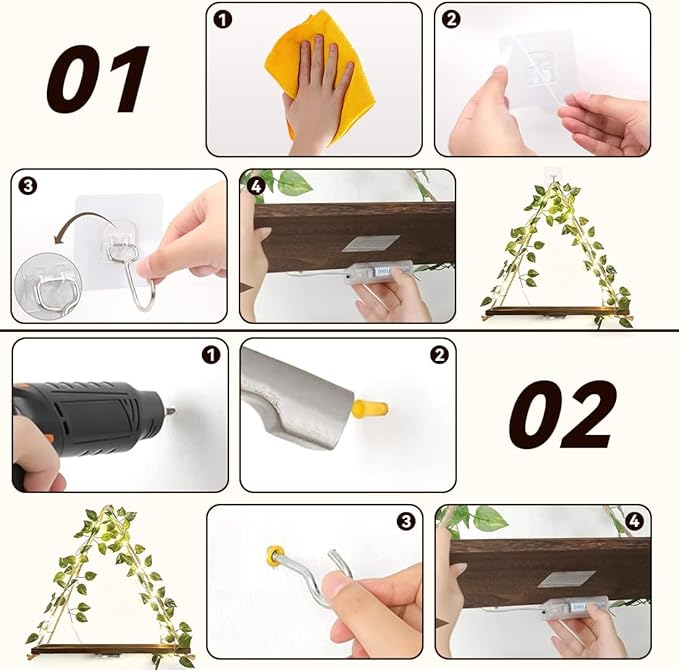 01

1

2

3

4

1

2

02

3

4