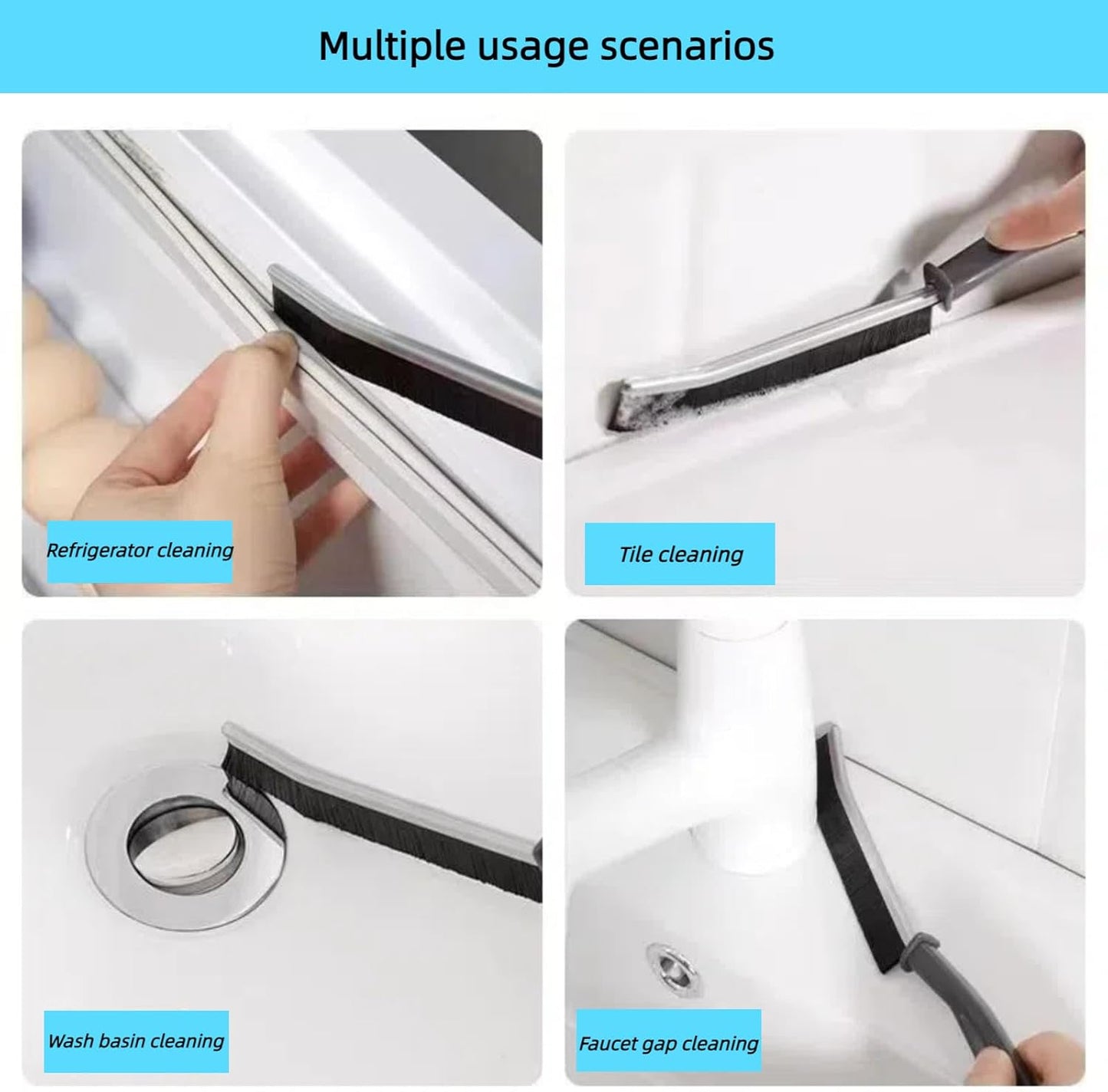 Multiple usage scenarios

Refrigerator cleaning

Tile cleaning

Wash basin cleaning

Faucet gap cleaning