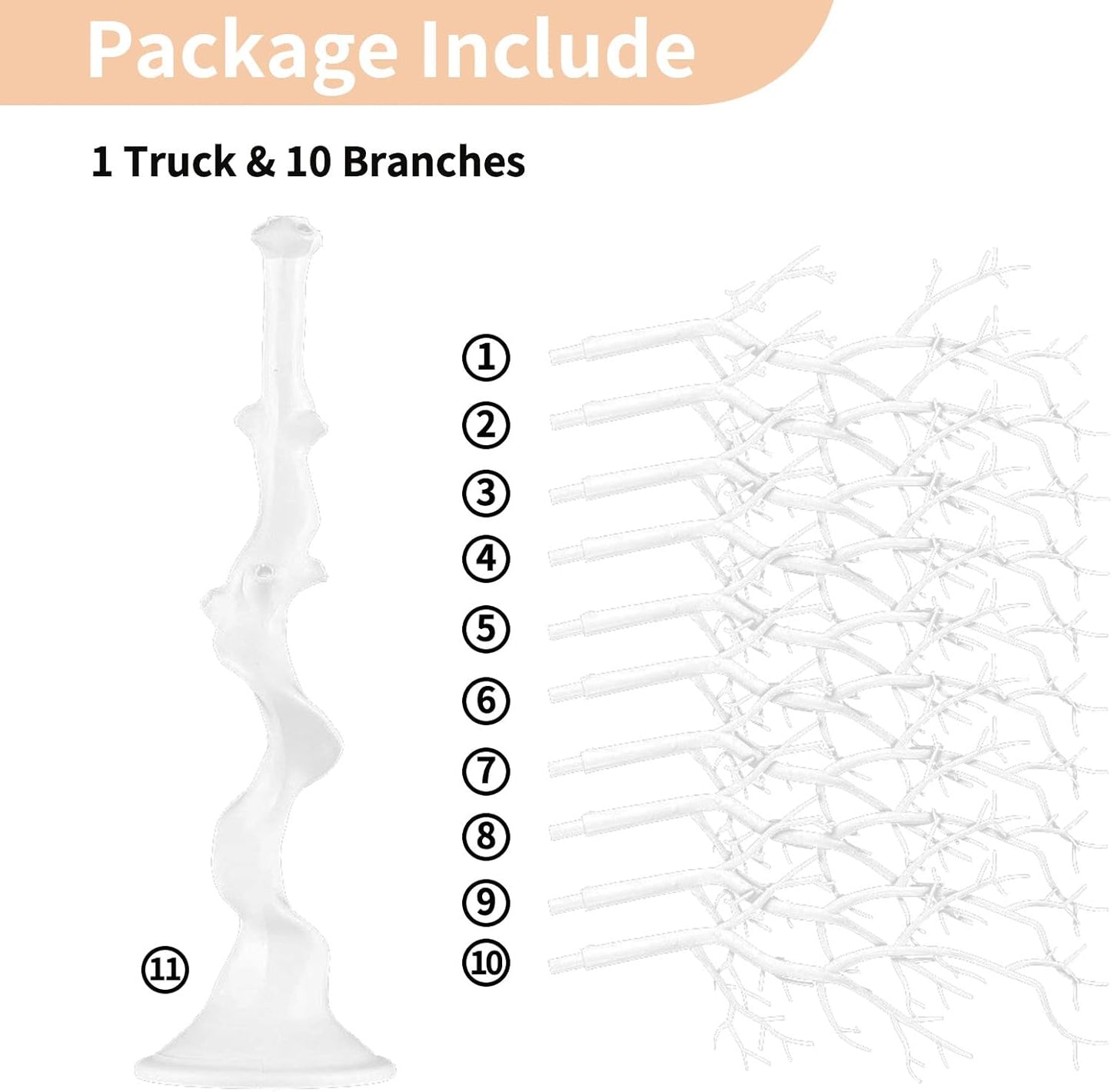 Package Include

1 Truck & 10 Branches

①
②
③
④
⑤
⑥
⑦
⑧
⑨
⑩
⑪