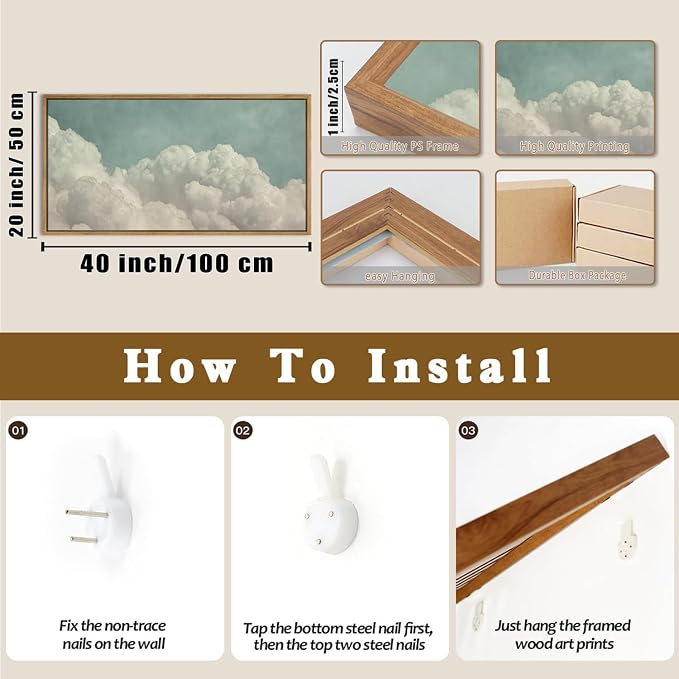 20 inch/ 50 cm

40 inch/100 cm

1 inch/2.5cm

High Quality PS Frame

High Quality Printing

easy Hanging

Durable Box Package

How To Install

01

Fix the non-trace nails on the wall

02

Tap the bottom steel nail first, then the top two steel nails

03

Just hang the framed wood art prints