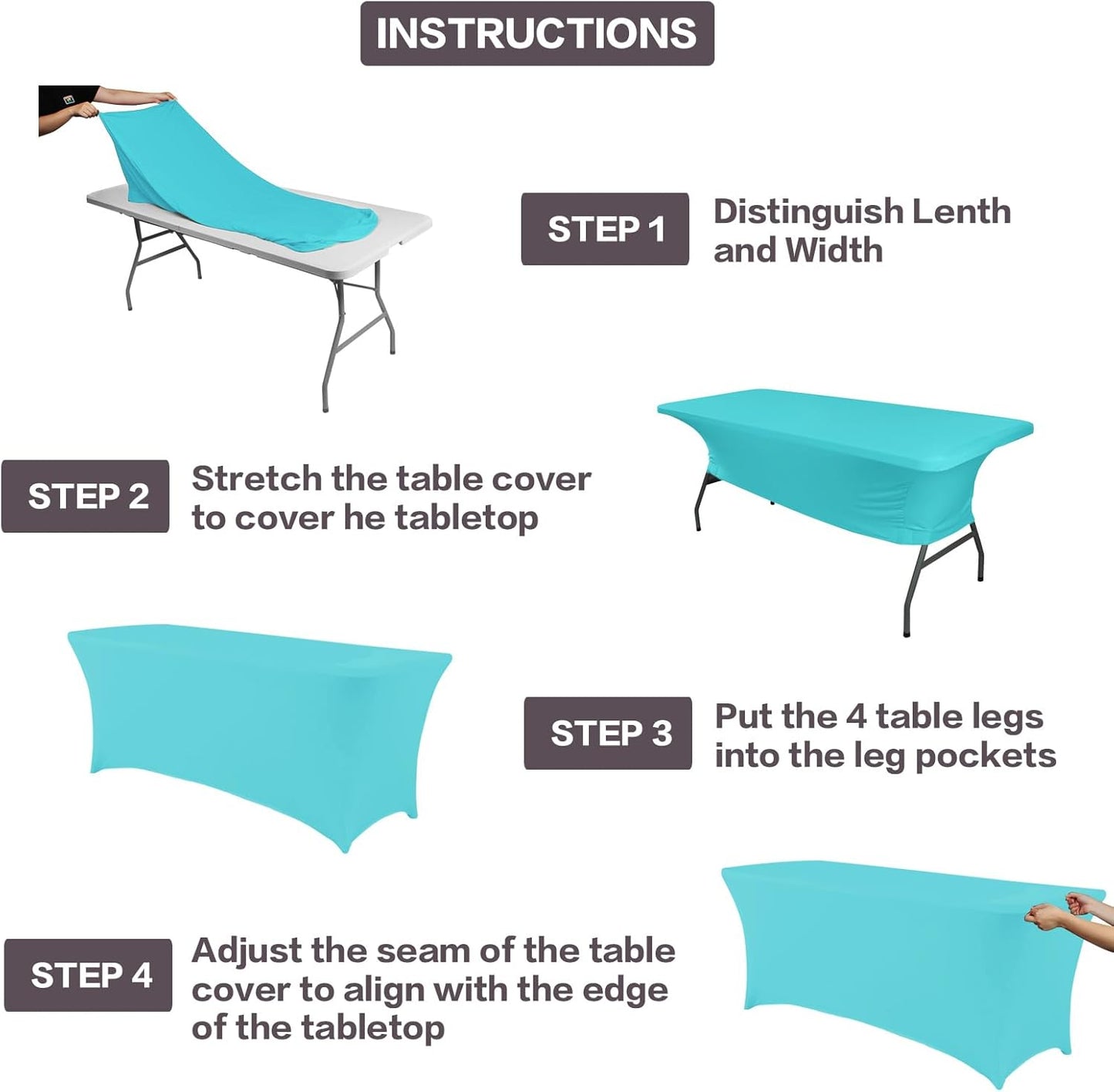 INSTRUCTIONS

STEP 1
Distinguish Lenth and Width

STEP 2
Stretch the table cover to cover he tabletop

STEP 3
Put the 4 table legs into the leg pockets

STEP 4
Adjust the seam of the table cover to align with the edge of the tabletop