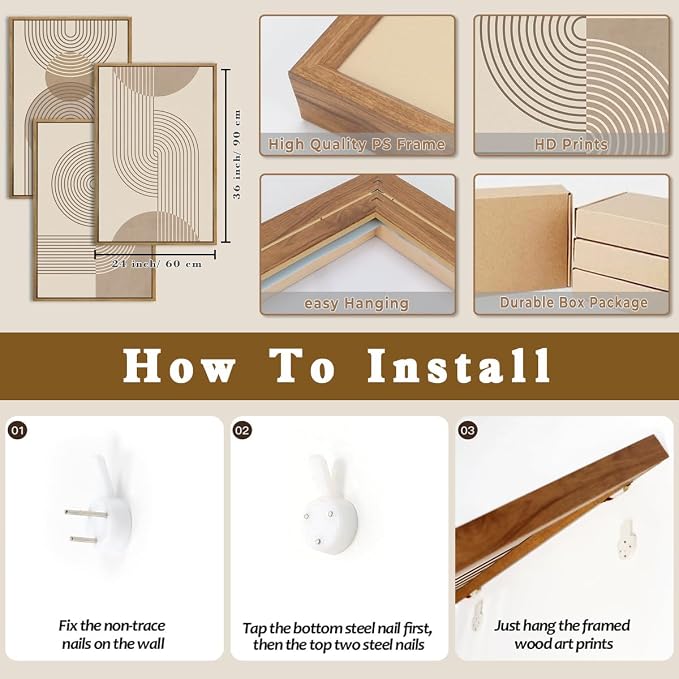 36 inch/ 90 cm

24 inch/ 60 cm

High Quality PS Frame

HD Prints

easy Hanging

Durable Box Package

How To Install

01

Fix the non-trace nails on the wall

02

Tap the bottom steel nail first, then the top two steel nails

03

Just hang the framed wood art prints