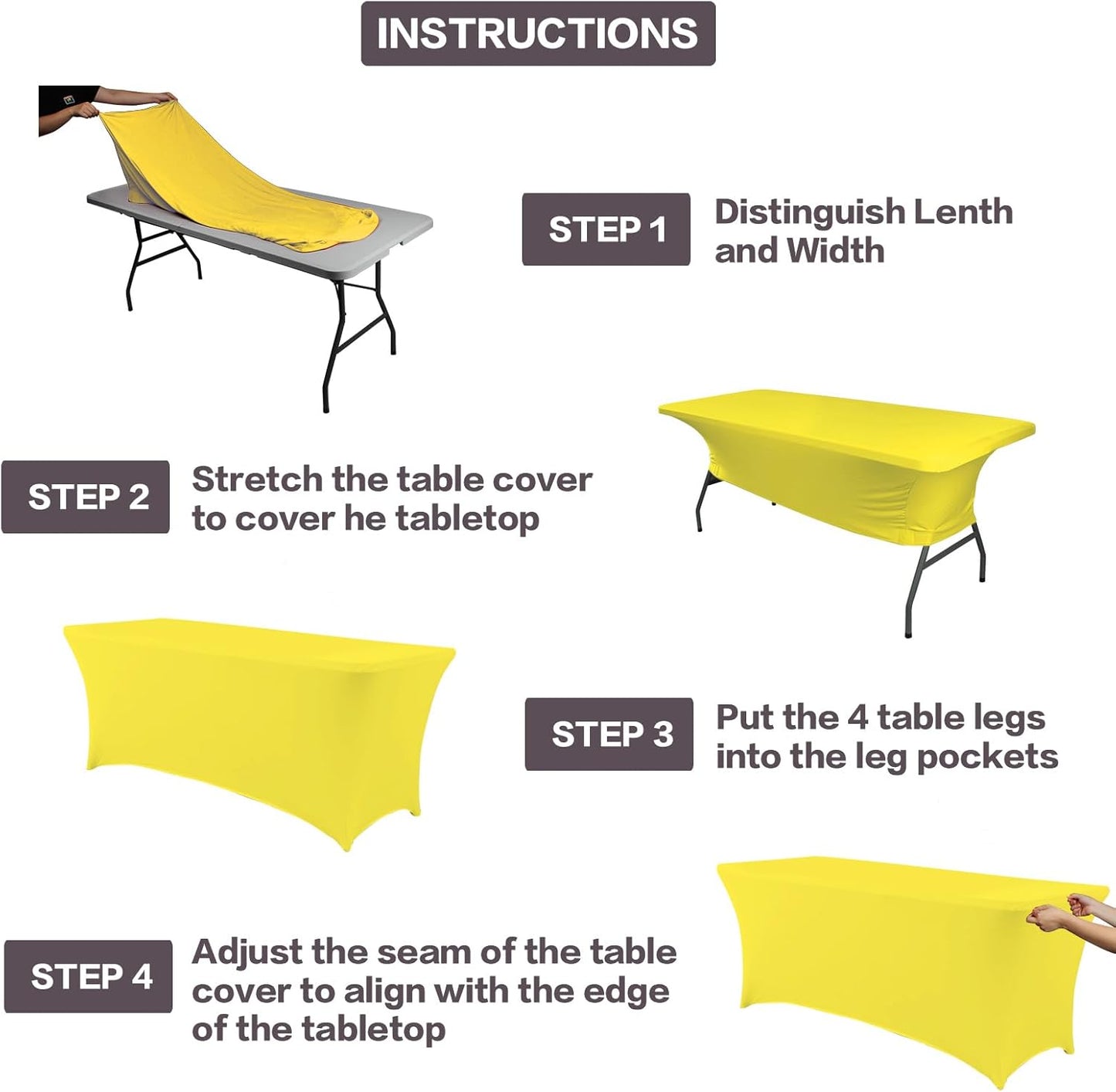 INSTRUCTIONS

STEP 1

Distinguish Lenth and Width

STEP 2

Stretch the table cover to cover he tabletop

STEP 3

Put the 4 table legs into the leg pockets

STEP 4

Adjust the seam of the table cover to align with the edge of the tabletop