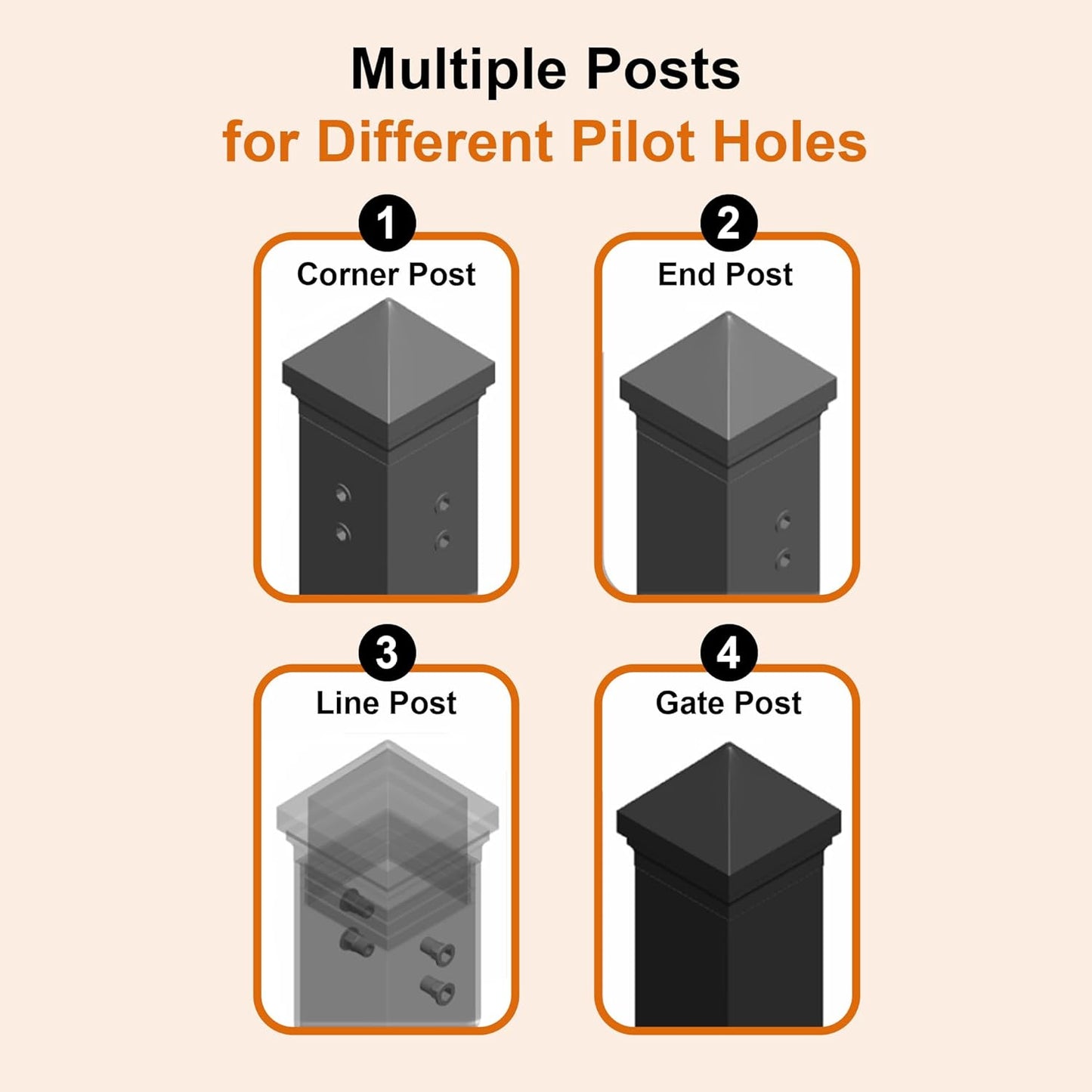 Multiple Posts
for Different Pilot Holes

1
Corner Post

2
End Post

3
Line Post

4
Gate Post