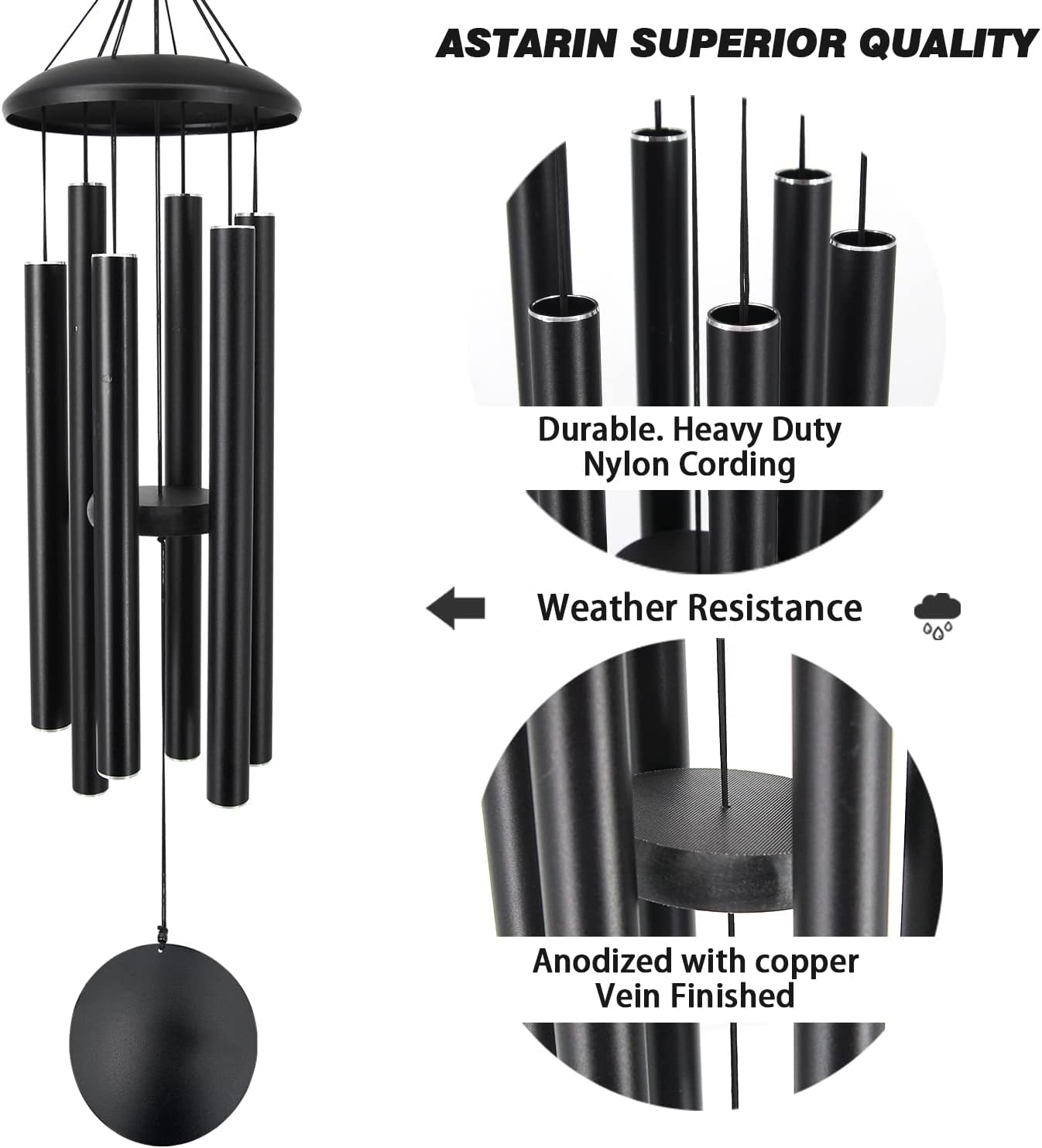 ASTARIN SUPERIOR QUALITY

Durable. Heavy Duty Nylon Cording

Weather Resistance

Anodized with copper Vein Finished