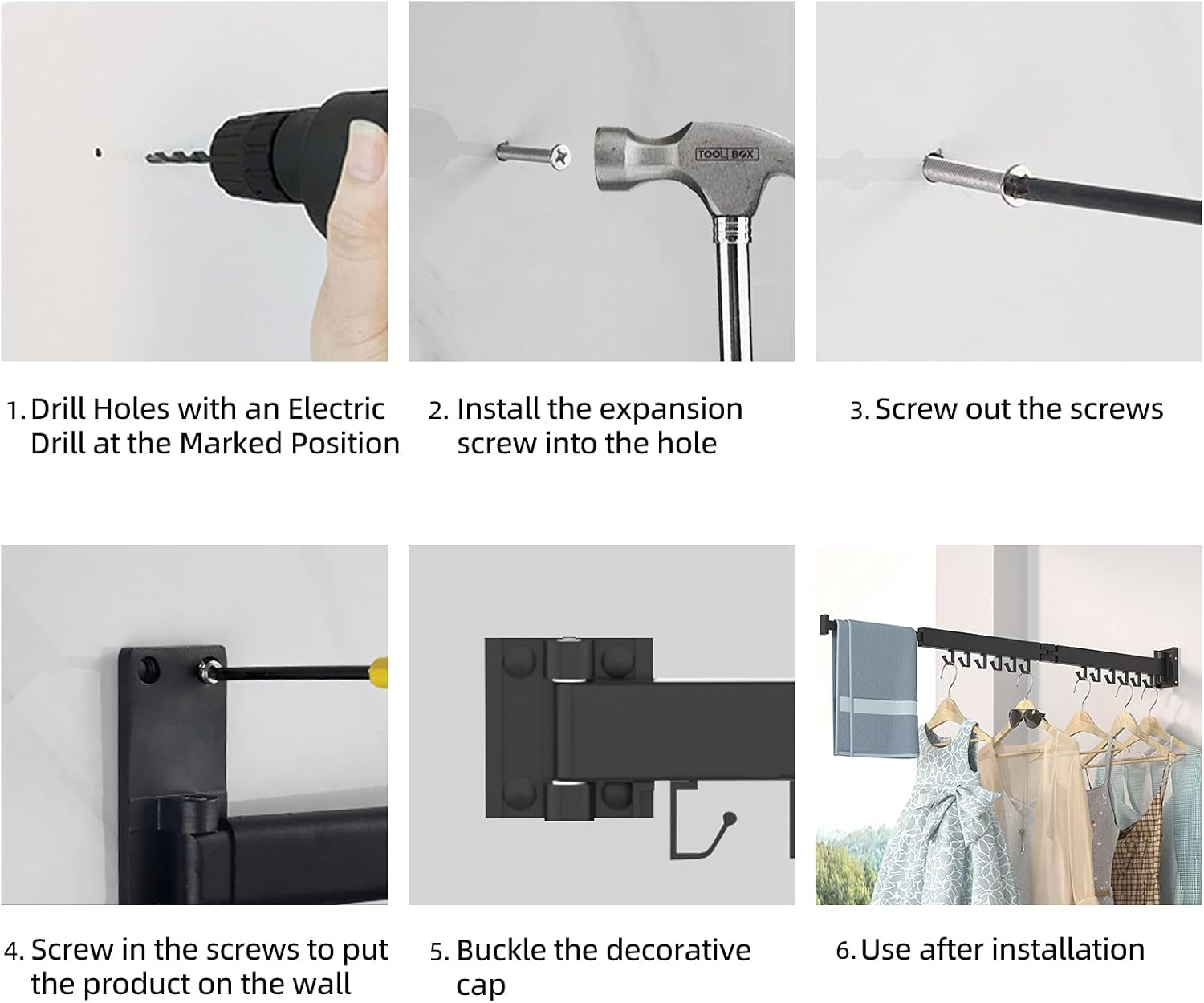 TOOL BOX

1. Drill Holes with an Electric Drill at the Marked Position

2. Install the expansion screw into the hole

3. Screw out the screws

4. Screw in the screws to put the product on the wall

5. Buckle the decorative cap

6. Use after installation