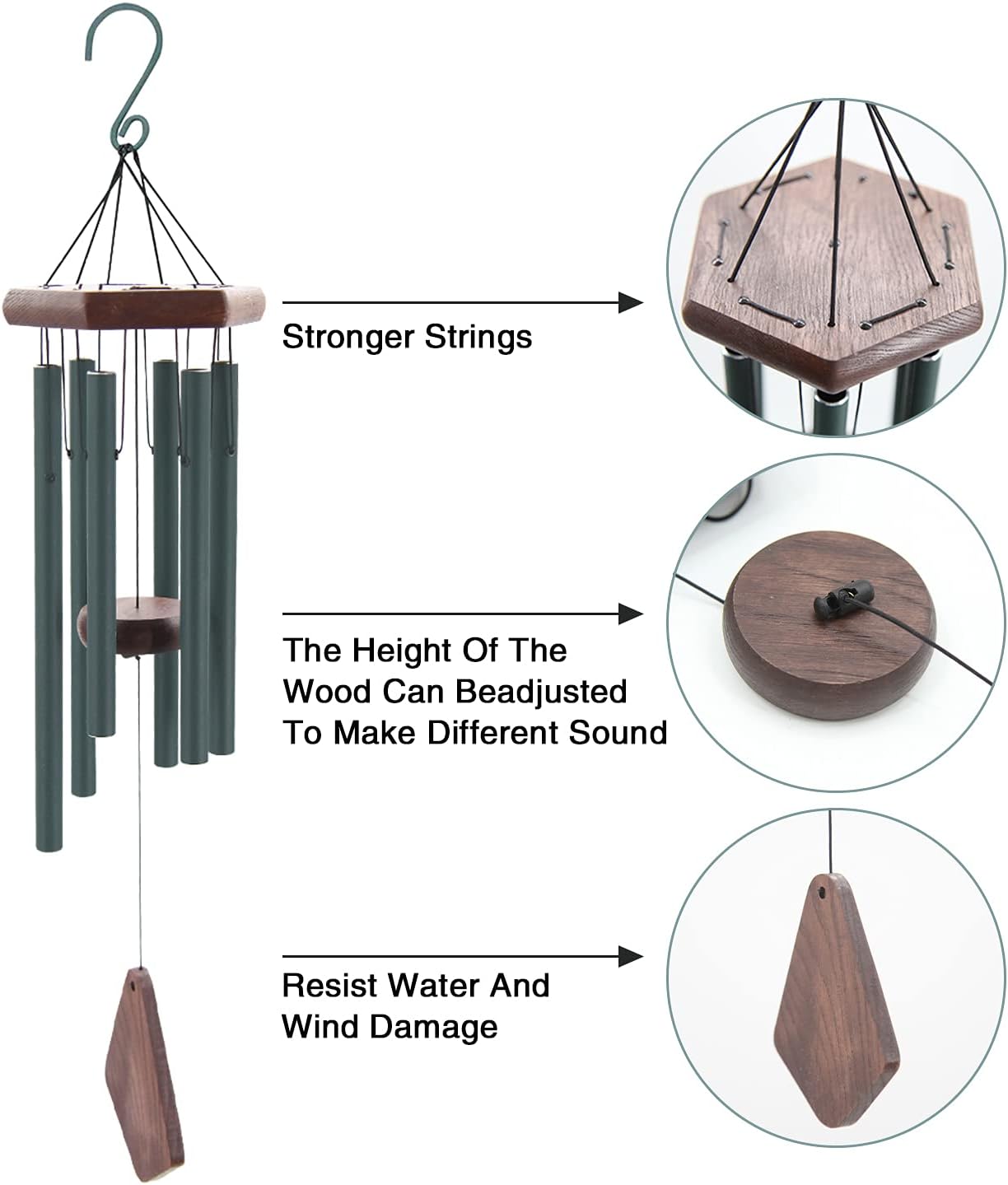 Stronger Strings

The Height Of The Wood Can Beadjusted To Make Different Sound

Resist Water And Wind Damage