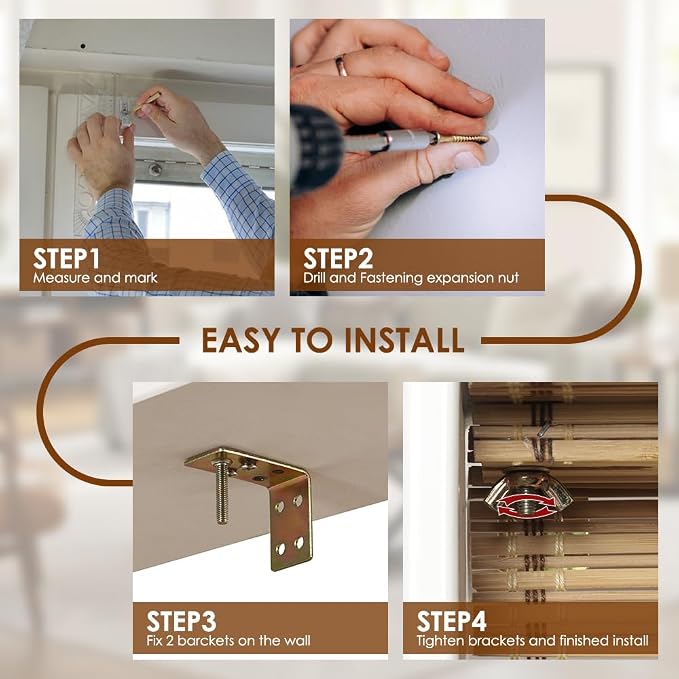 STEP1
Measure and mark

STEP2
Drill and Fastening expansion nut

EASY TO INSTALL

STEP3
Fix 2 barckets on the wall

STEP4
Tighten brackets and finished install