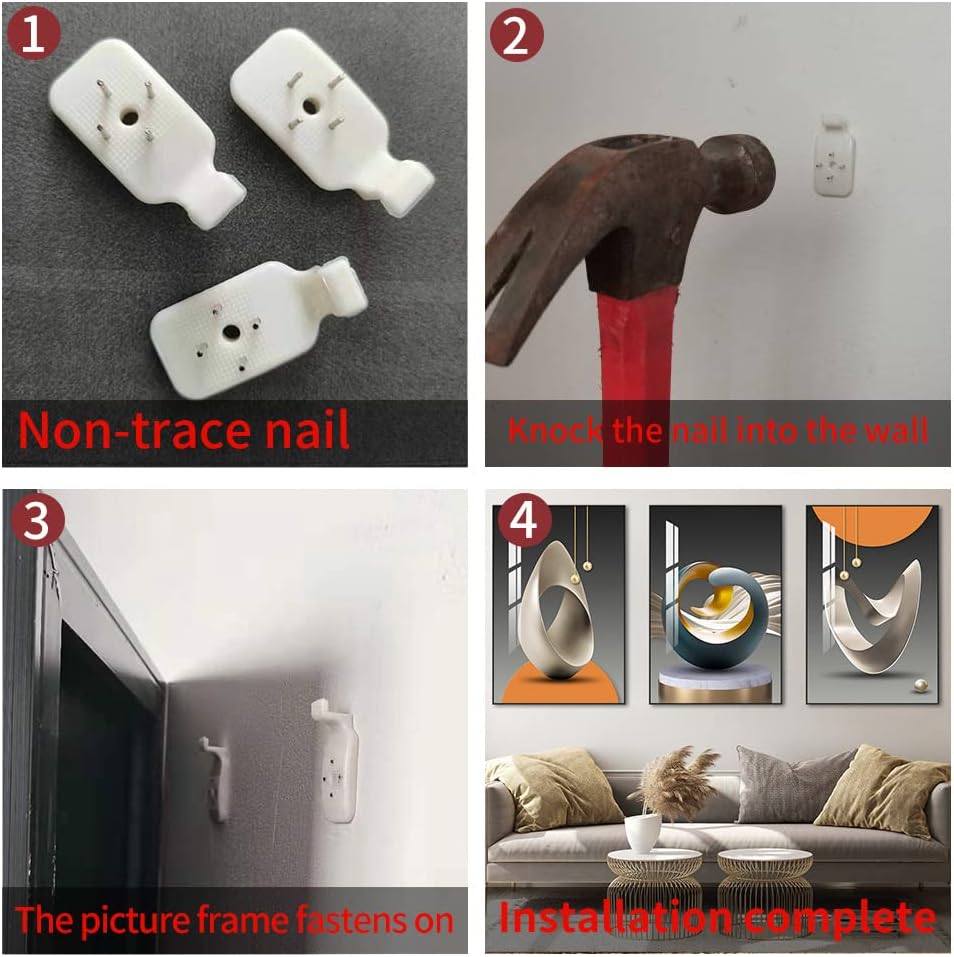 1
Non-trace nail

2
Knock the nail into the wall

3
The picture frame fastens on

4
Installation complete