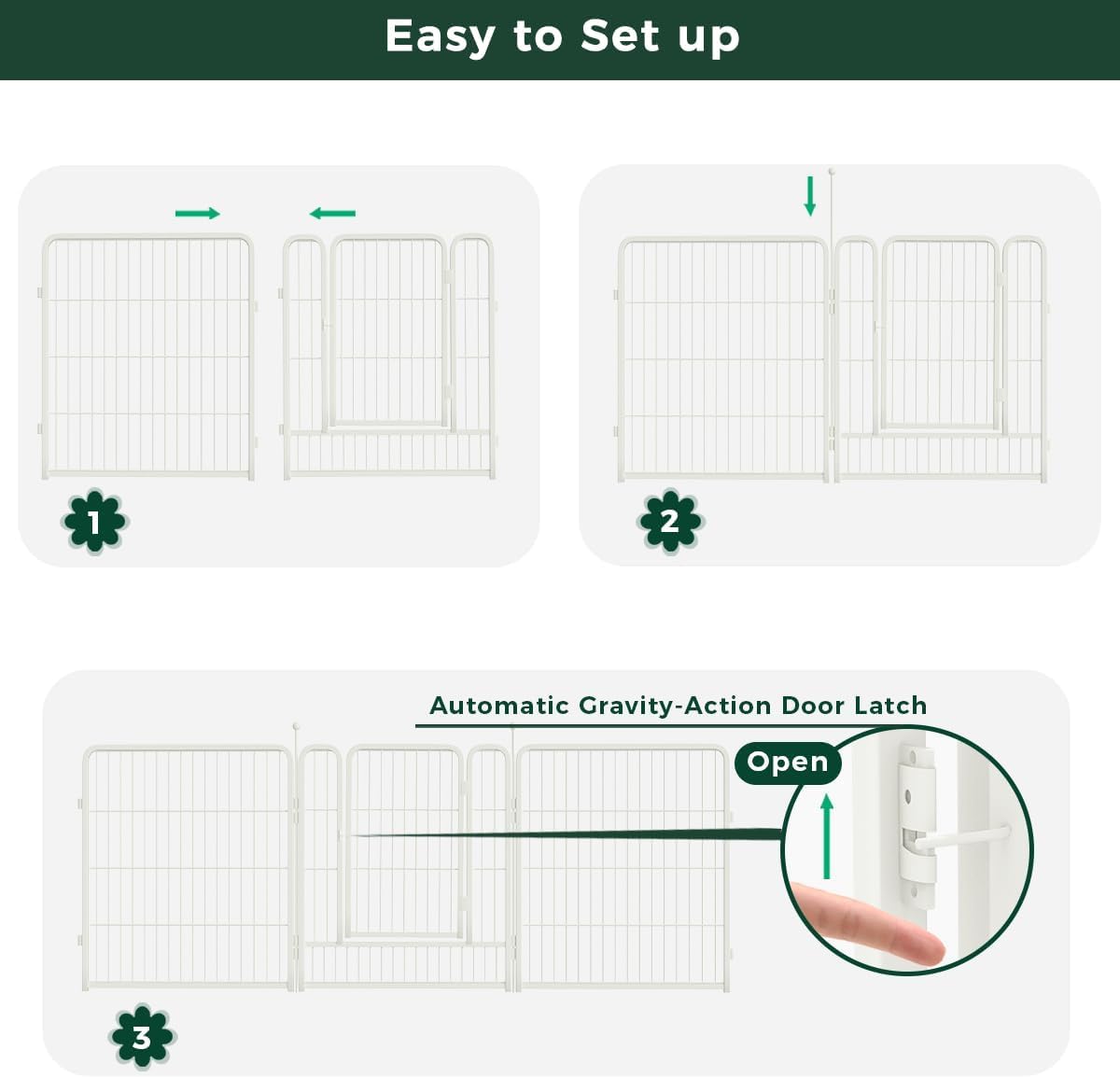 Easy to Set up

1

2

Automatic Gravity-Action Door Latch

Open

3