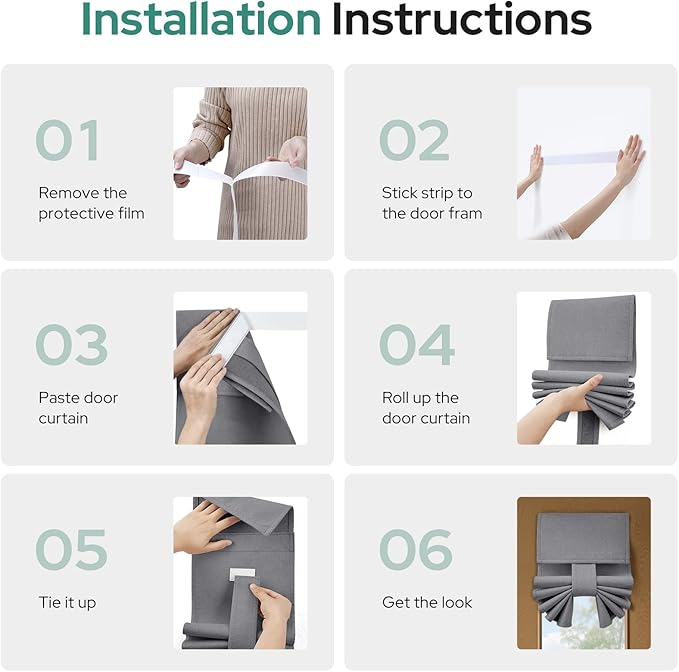 Installation Instructions

01
Remove the protective film

02
Stick strip to the door fram

03
Paste door curtain

04
Roll up the door curtain

05
Tie it up

06
Get the look