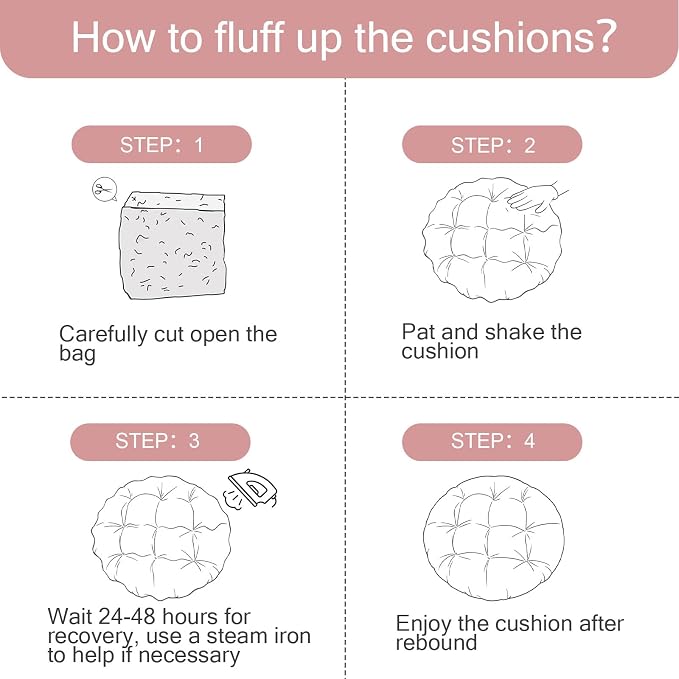 How to fluff up the cushions?

STEP: 1

Carefully cut open the bag

STEP: 2

Pat and shake the cushion

STEP: 3

Wait 24-48 hours for recovery, use a steam iron to help if necessary

STEP: 4

Enjoy the cushion after rebound