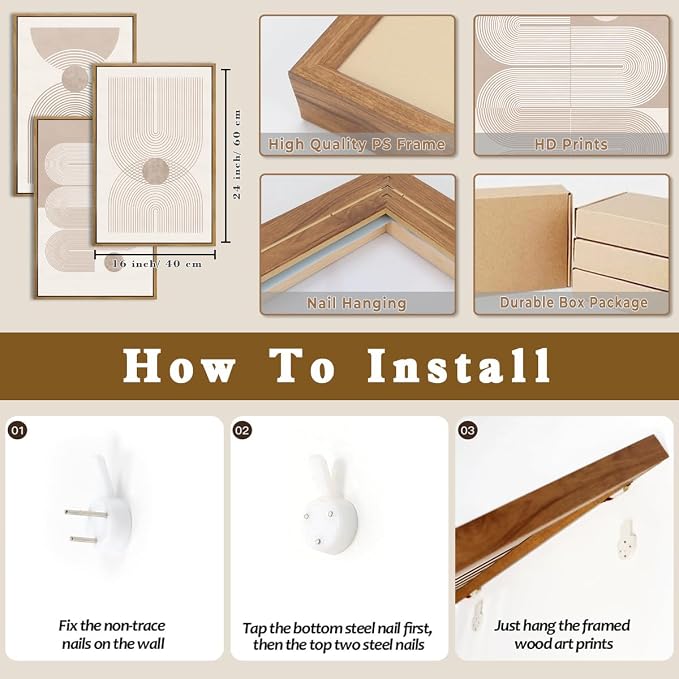 24 inch/ 60 cm

16 inch/ 40 cm

High Quality PS Frame

HD Prints

Nail Hanging

Durable Box Package

How To Install

01

Fix the non-trace nails on the wall

02

Tap the bottom steel nail first, then the top two steel nails

03

Just hang the framed wood art prints