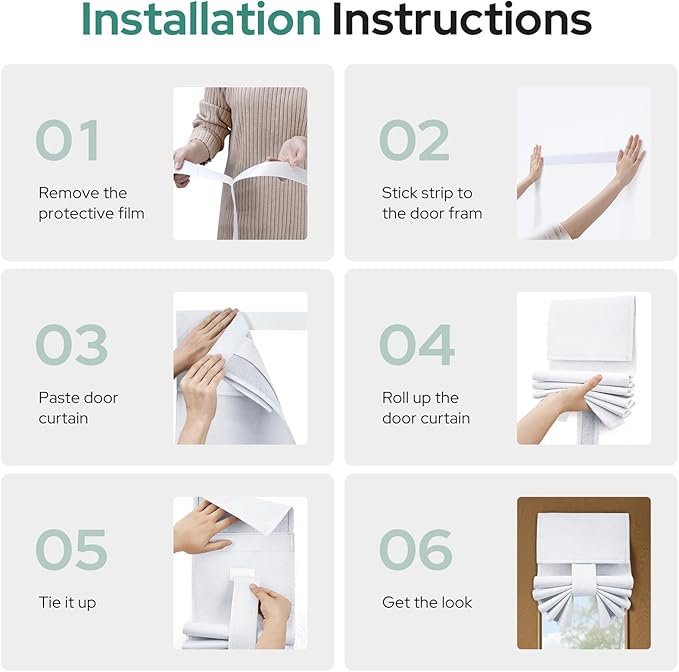 Installation Instructions

01

Remove the protective film

02

Stick strip to the door fram

03

Paste door curtain

04

Roll up the door curtain

05

Tie it up

06

Get the look