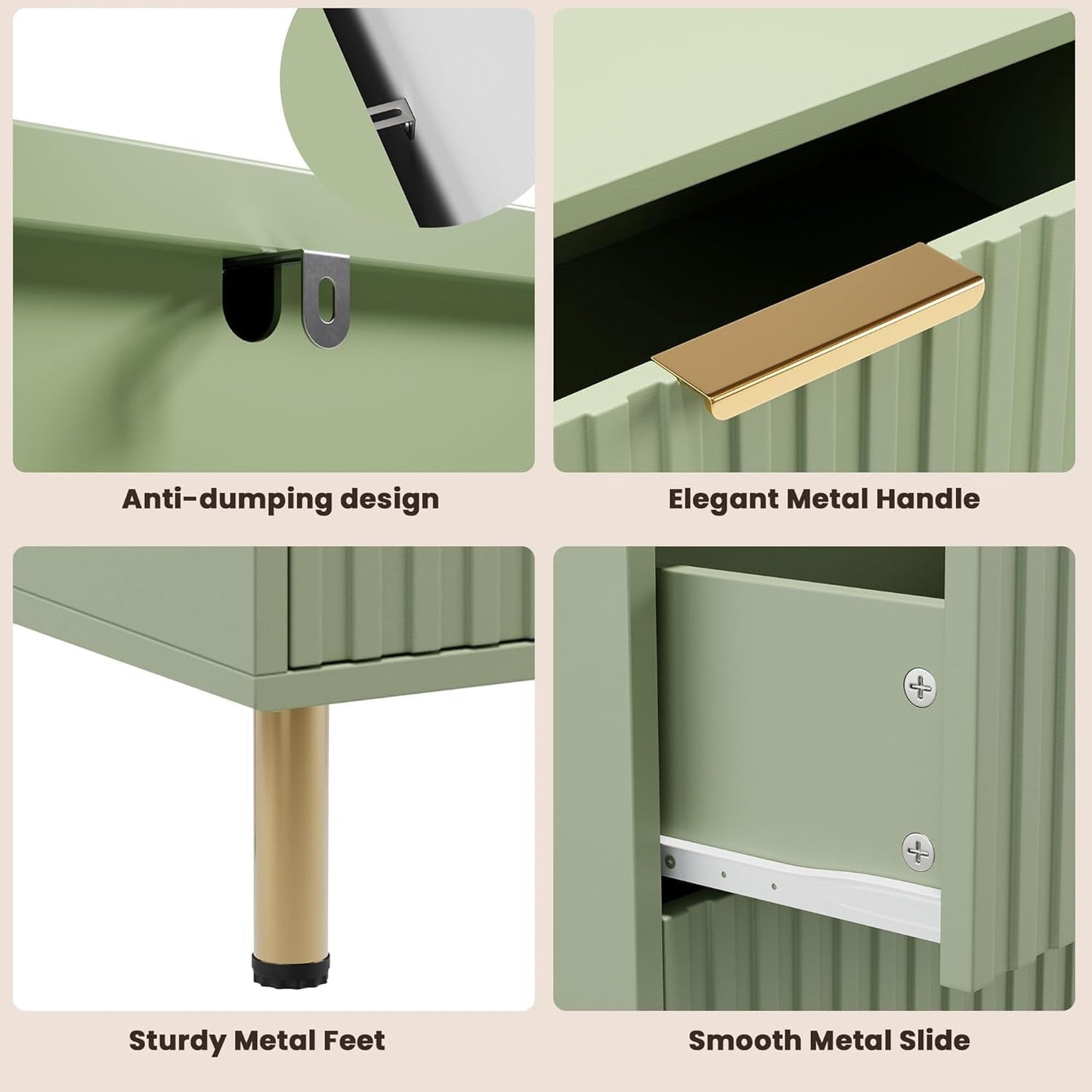 Anti-dumping design

Elegant Metal Handle

Sturdy Metal Feet

Smooth Metal Slide