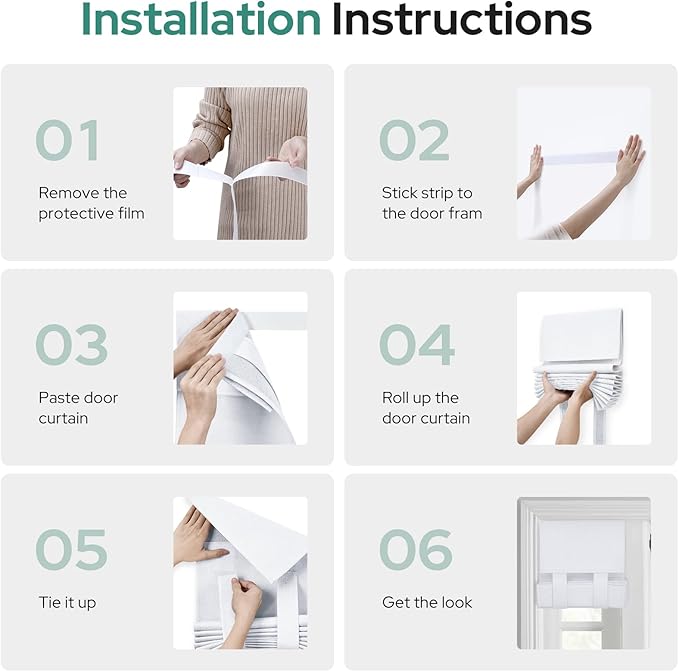 Installation Instructions

01

Remove the protective film

02

Stick strip to the door fram

03

Paste door curtain

04

Roll up the door curtain

05

Tie it up

06

Get the look