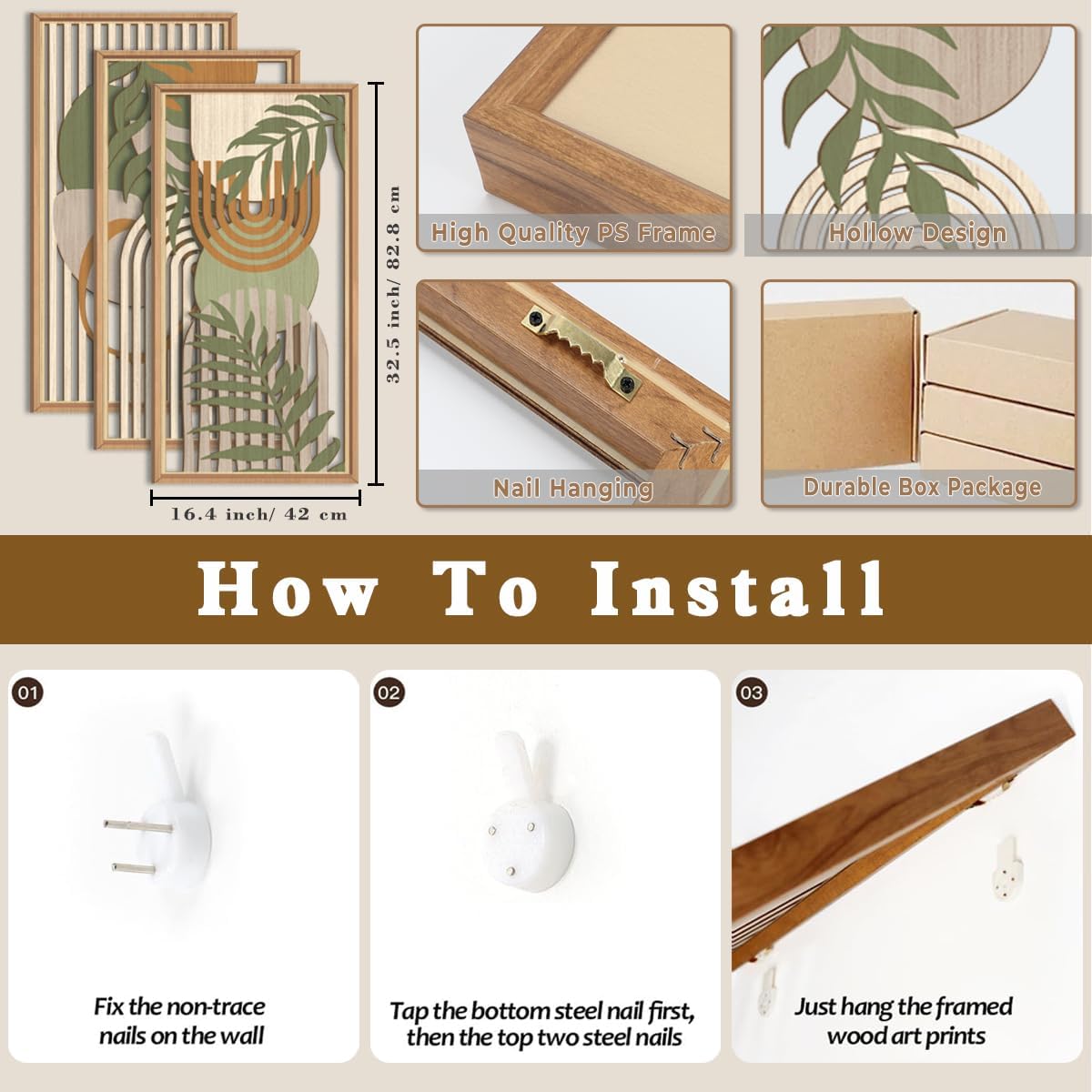 32.5 inch/ 82.8 cm

16.4 inch/ 42 cm

High Quality PS Frame

Hollow Design

Nail Hanging

Durable Box Package

How To Install

01

Fix the non-trace nails on the wall

02

Tap the bottom steel nail first, then the top two steel nails

03

Just hang the framed wood art prints