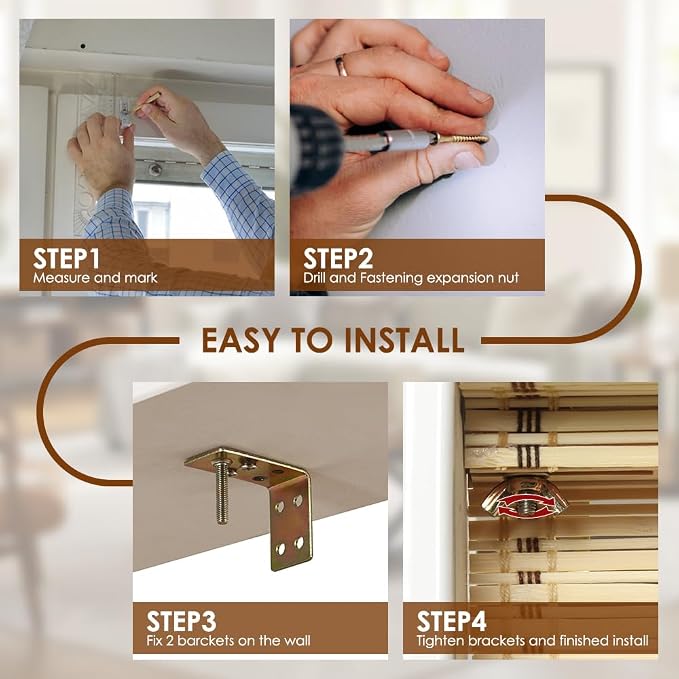 STEP1
Measure and mark

STEP2
Drill and Fastening expansion nut

EASY TO INSTALL

STEP3
Fix 2 barckets on the wall

STEP4
Tighten brackets and finished install