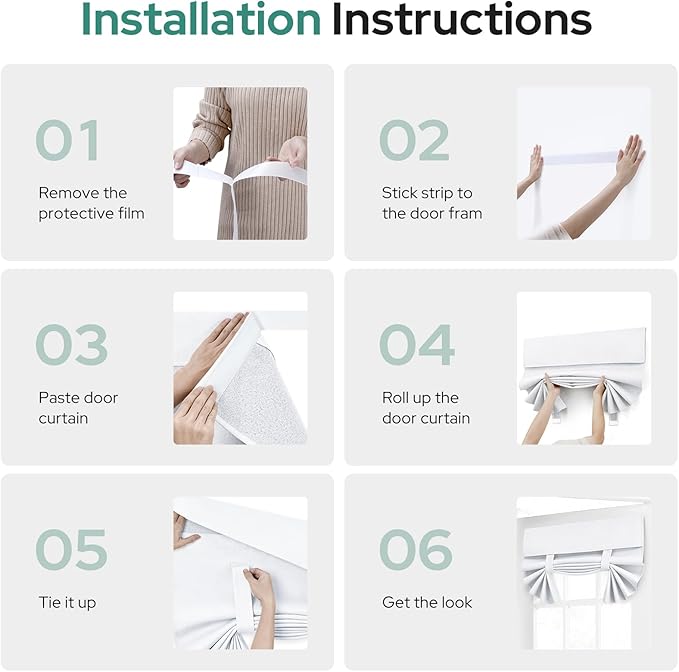 Installation Instructions

01
Remove the protective film

02
Stick strip to the door fram

03
Paste door curtain

04
Roll up the door curtain

05
Tie it up

06
Get the look