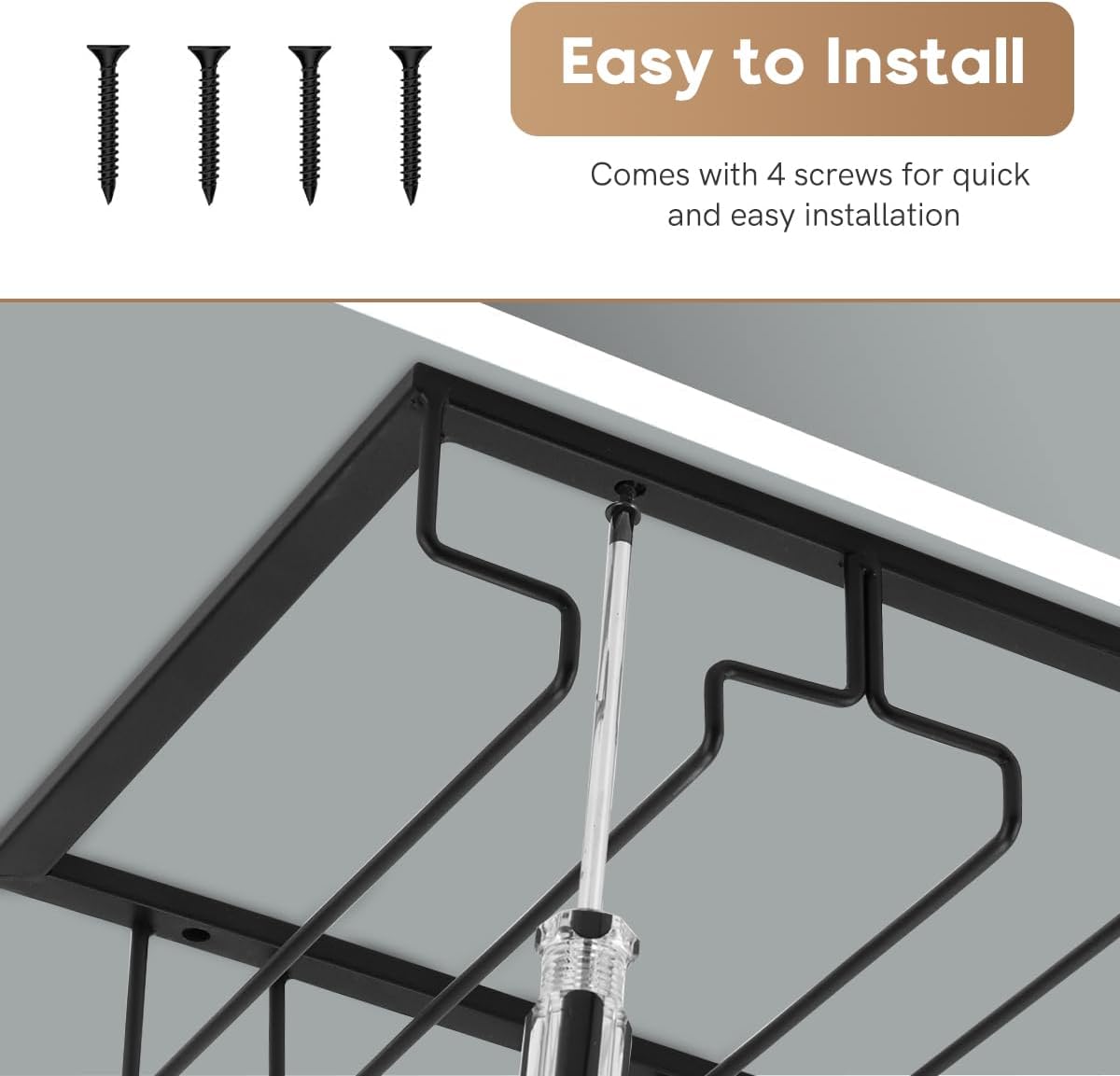 Easy to Install

Comes with 4 screws for quick and easy installation