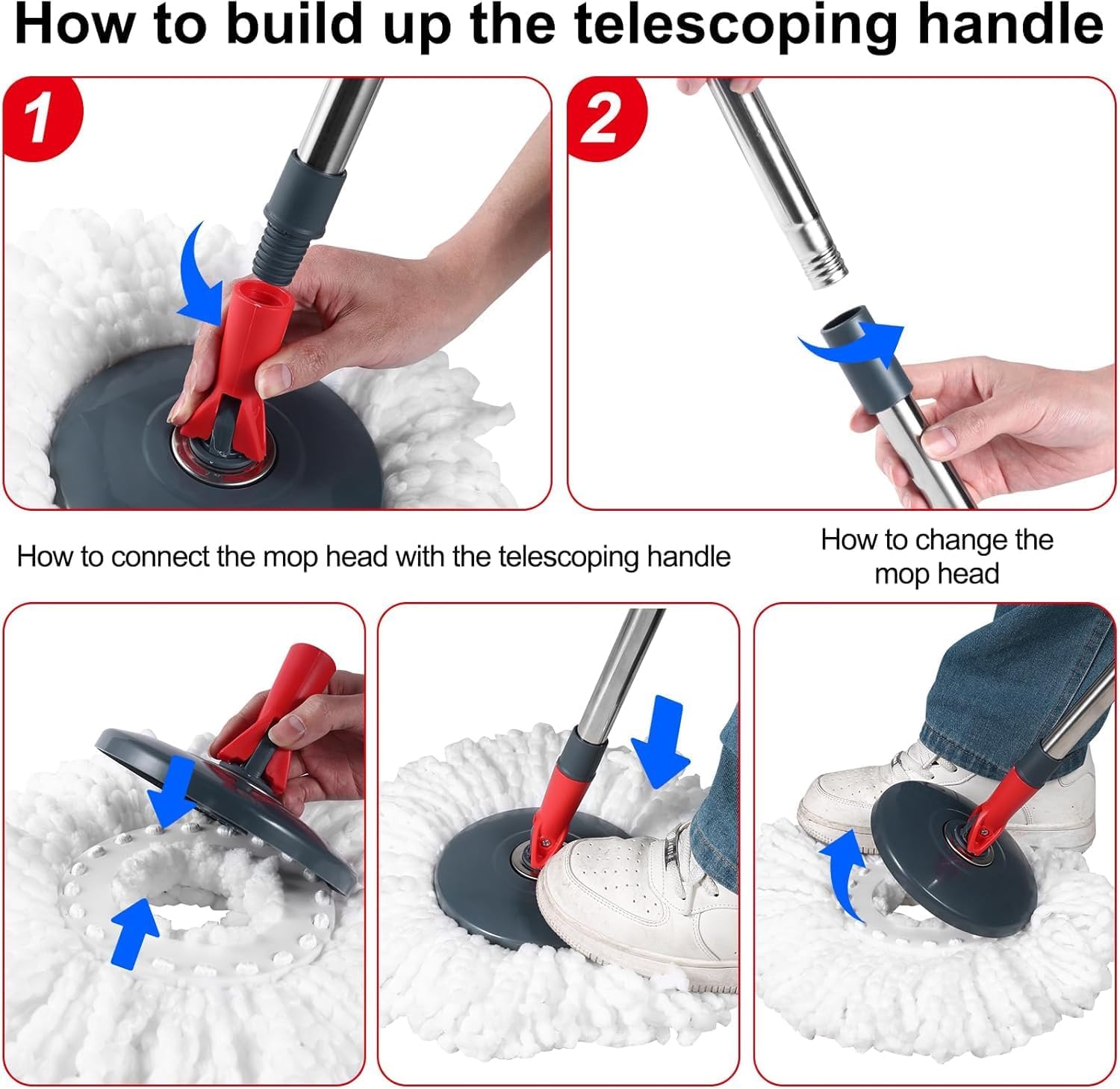 How to build up the telescoping handle

1

2

How to connect the mop head with the telescoping handle

How to change the mop head