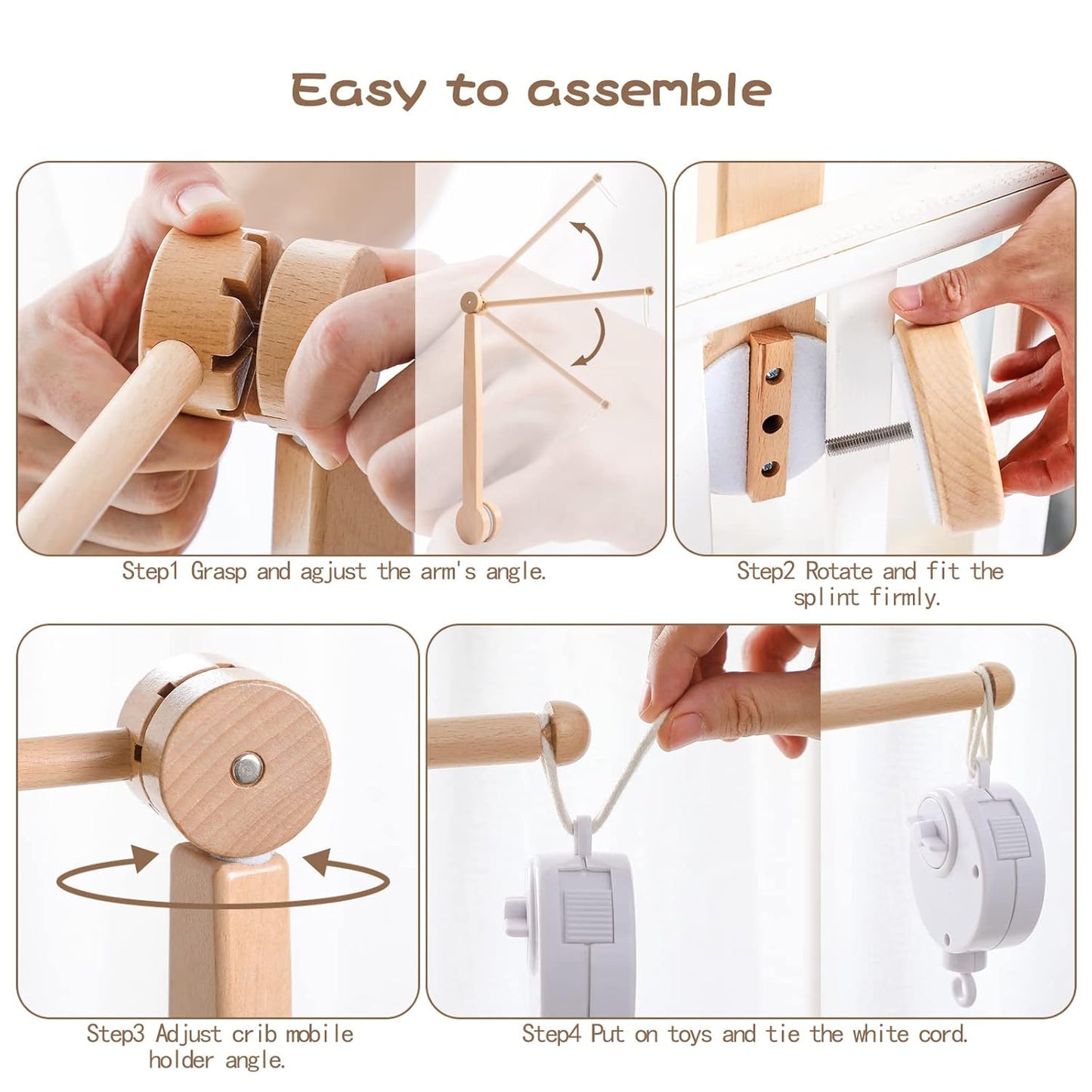 Easy to assemble

Step1 Grasp and agjust the arm's angle.

Step2 Rotate and fit the splint firmly.

Step3 Adjust crib mobile holder angle.

Step4 Put on toys and tie the white cord.