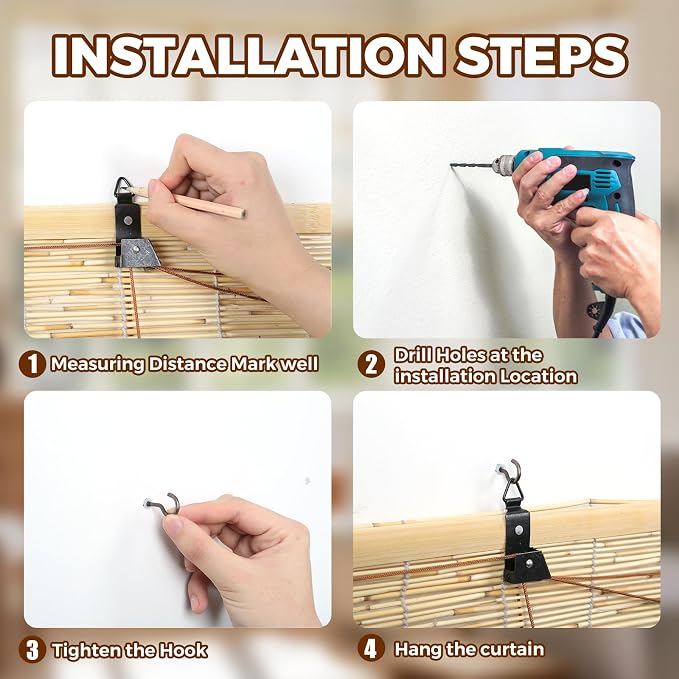 INSTALLATION STEPS

1 Measuring Distance Mark well

2 Drill Holes at the installation Location

3 Tighten the Hook

4 Hang the curtain