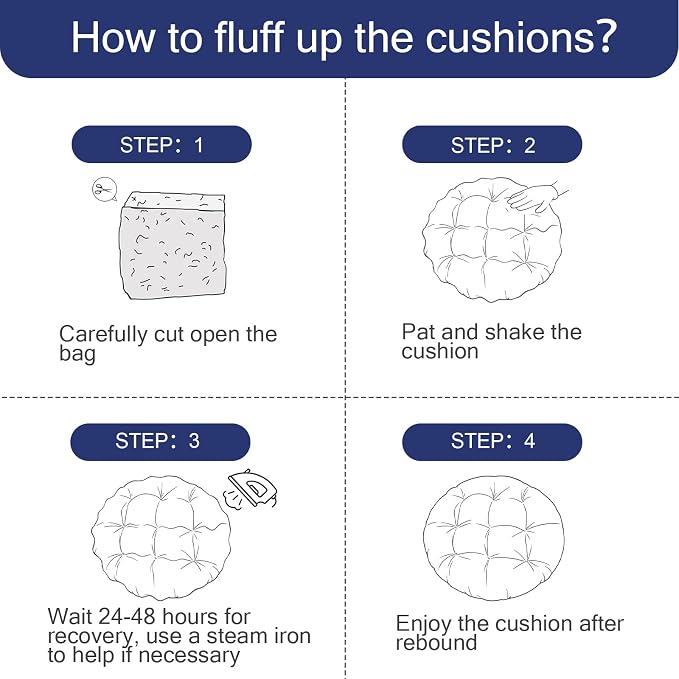 How to fluff up the cushions?

STEP: 1

Carefully cut open the bag

STEP: 2

Pat and shake the cushion

STEP: 3

Wait 24-48 hours for recovery, use a steam iron to help if necessary

STEP: 4

Enjoy the cushion after rebound