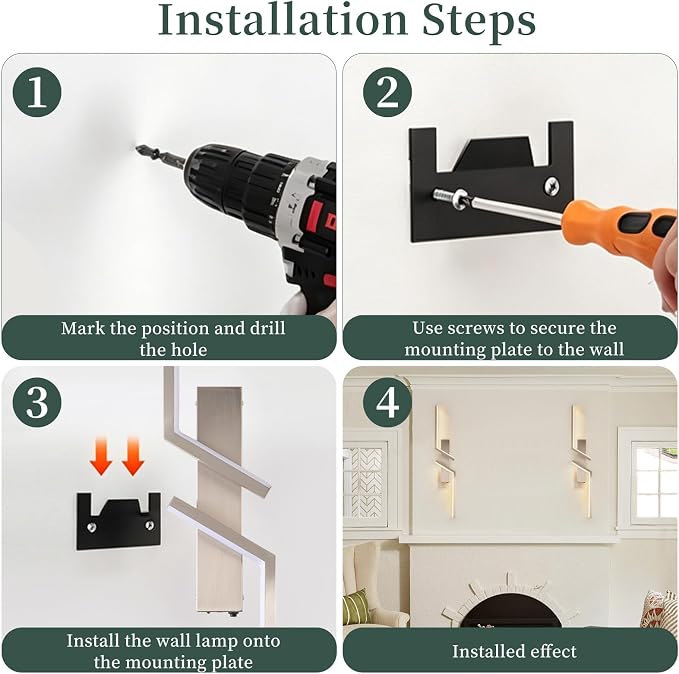 Installation Steps

1

Mark the position and drill the hole

2

Use screws to secure the mounting plate to the wall

3

Install the wall lamp onto the mounting plate

4

Installed effect