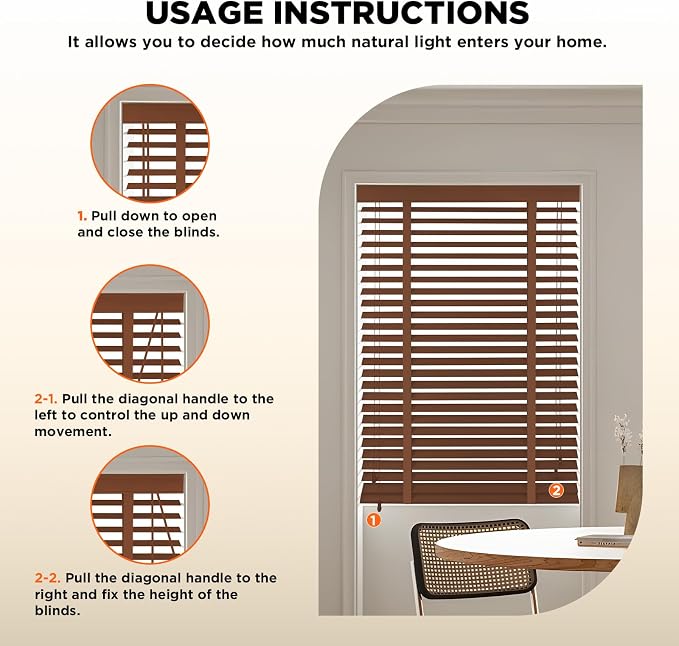 USAGE INSTRUCTIONS

It allows you to decide how much natural light enters your home.

1. Pull down to open and close the blinds.

2-1. Pull the diagonal handle to the left to control the up and down movement.

2-2. Pull the diagonal handle to the right and fix the height of the blinds.

1

2