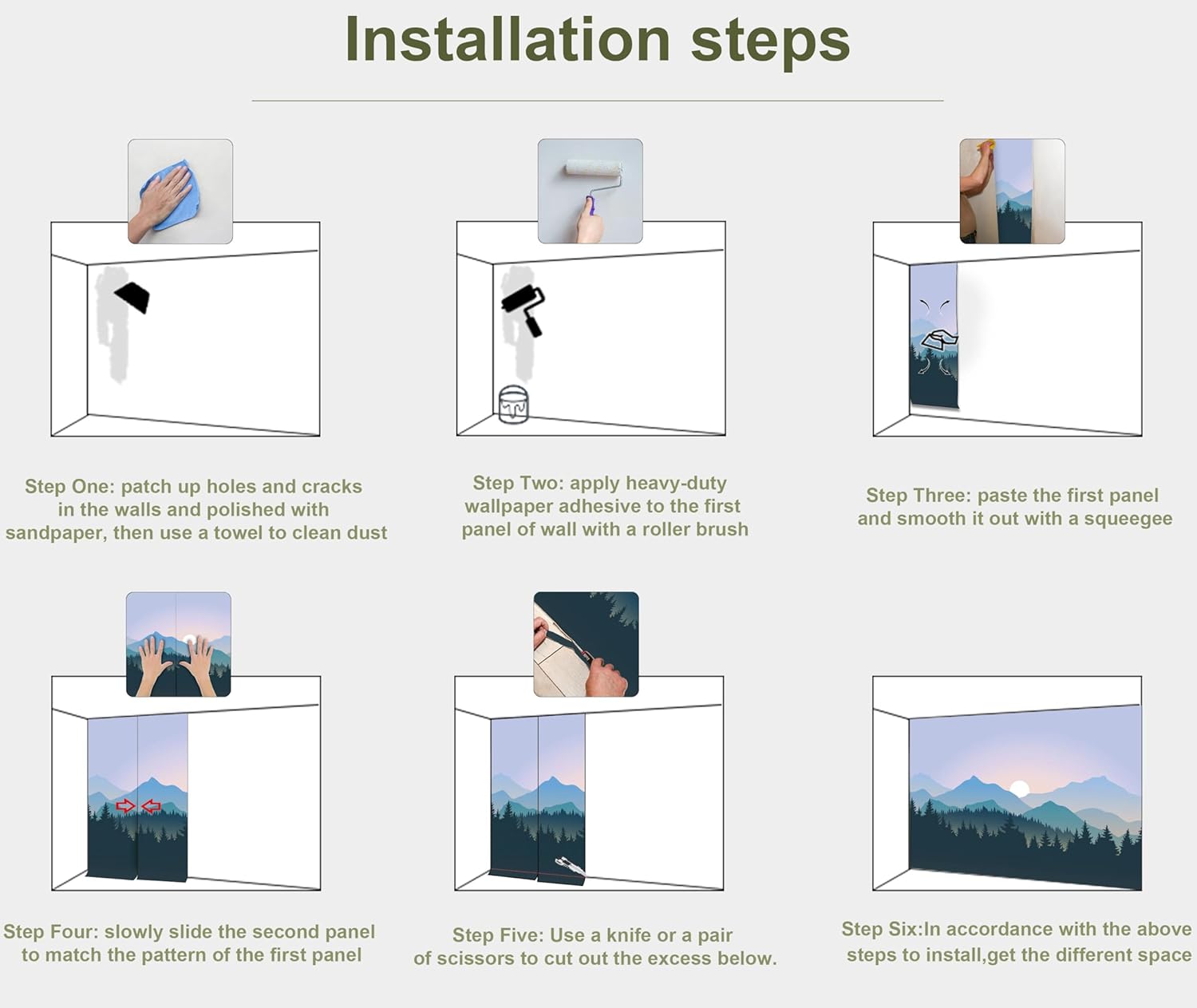 Installation steps

Step One: patch up holes and cracks in the walls and polished with sandpaper, then use a towel to clean dust

Step Two: apply heavy-duty wallpaper adhesive to the first panel of wall with a roller brush

Step Three: paste the first panel and smooth it out with a squeegee

Step Four: slowly slide the second panel to match the pattern of the first panel

Step Five: Use a knife or a pair of scissors to cut out the excess below.

Step Six:In accordance with the above steps to install,get the different space