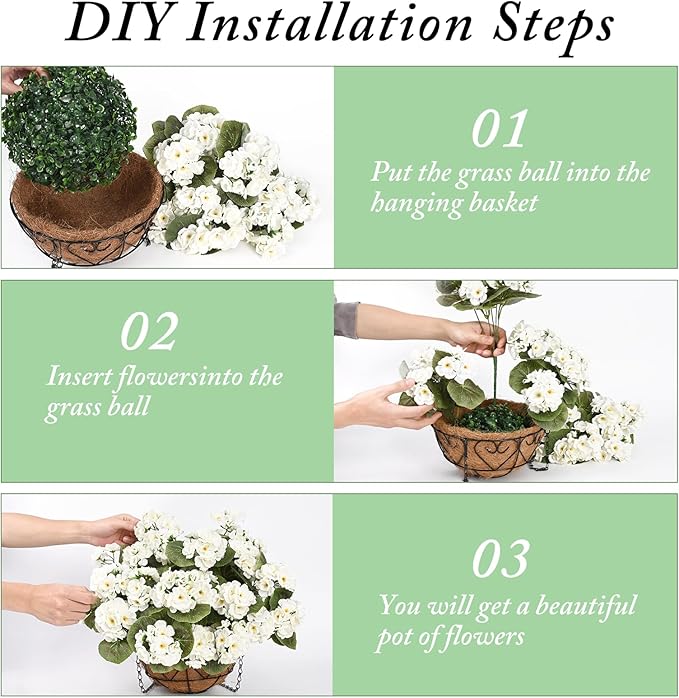 DIY Installation Steps

01
Put the grass ball into the hanging basket

02
Insert flowersinto the grass ball

03
You will get a beautiful pot of flowers