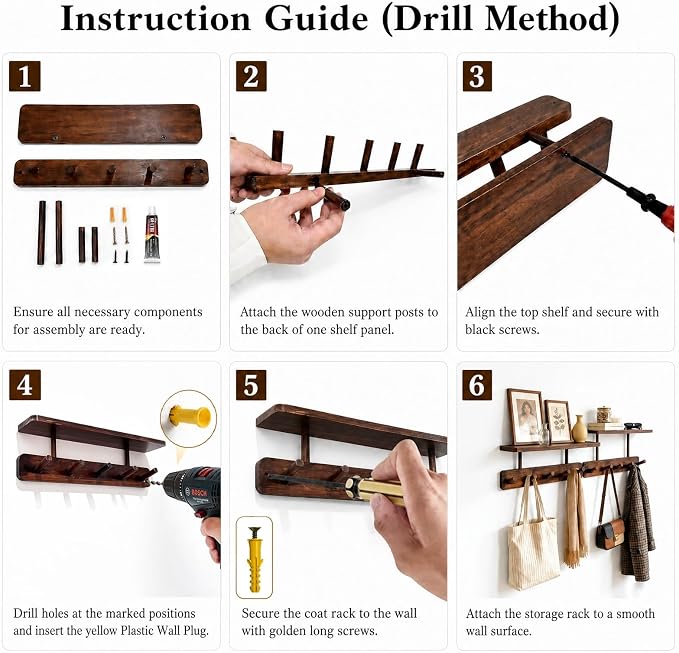 Instruction Guide (Drill Method)

1

Ensure all necessary components for assembly are ready.

2

Attach the wooden support posts to the back of one shelf panel.

3

Align the top shelf and secure with black screws.

4

BOSCH

Drill holes at the marked positions and insert the yellow Plastic Wall Plug.

5

Secure the coat rack to the wall with golden long screws.

6

Attach the storage rack to a smooth wall surface.