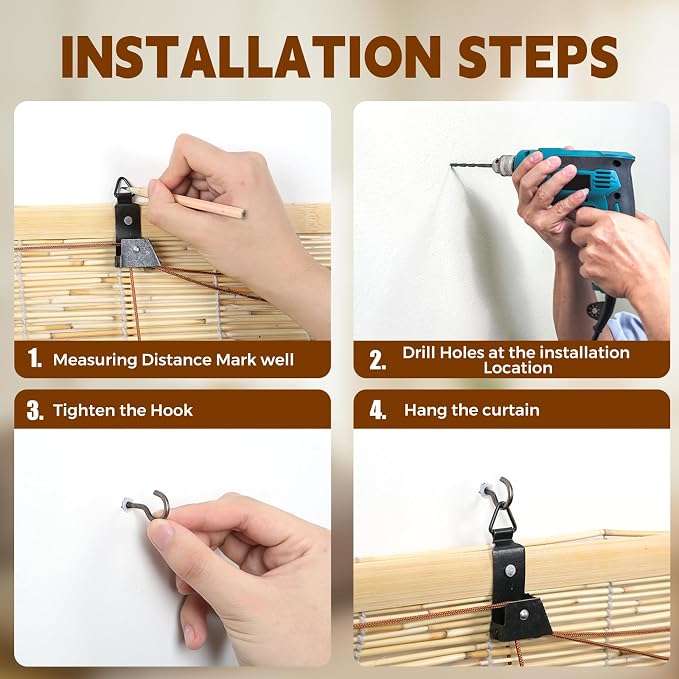 INSTALLATION STEPS

1. Measuring Distance Mark well

2. Drill Holes at the installation Location

3. Tighten the Hook

4. Hang the curtain